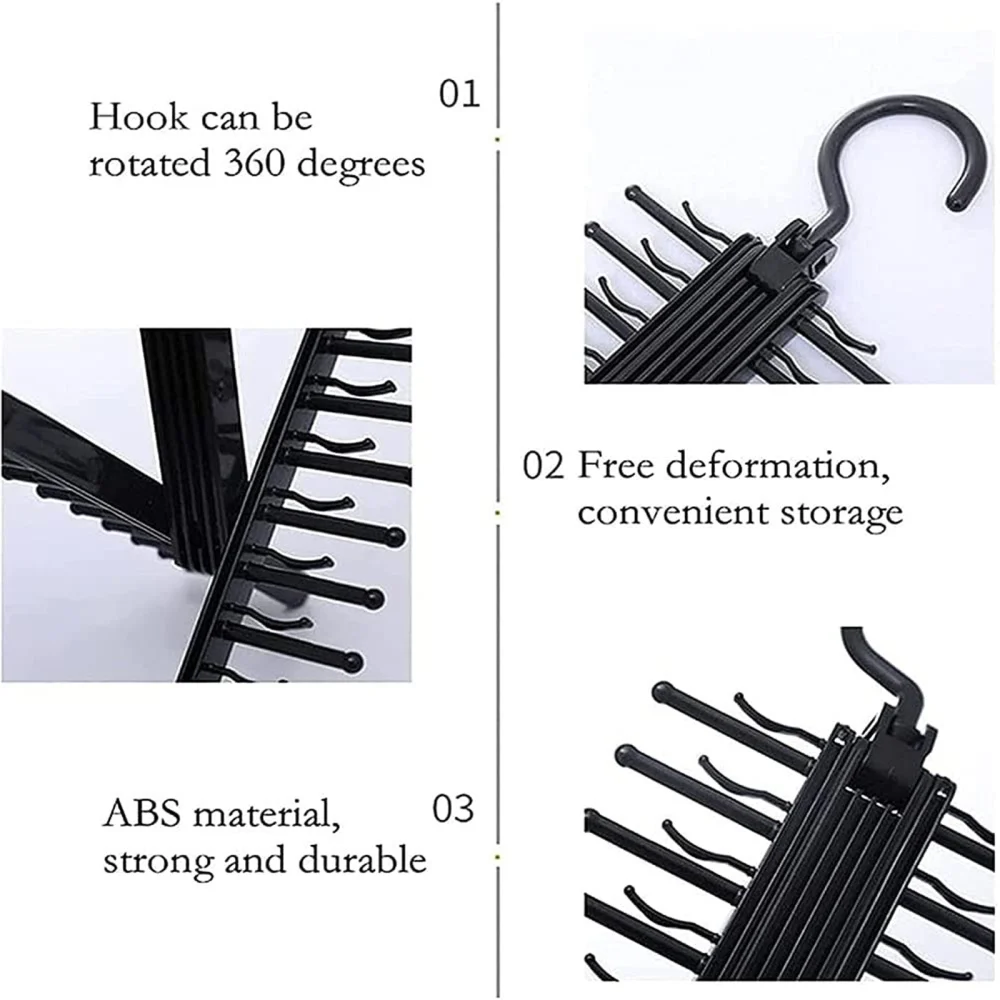 01
Hook can be rotated 360 degrees

02 Free deformation, convenient storage

03
ABS material, strong and durable