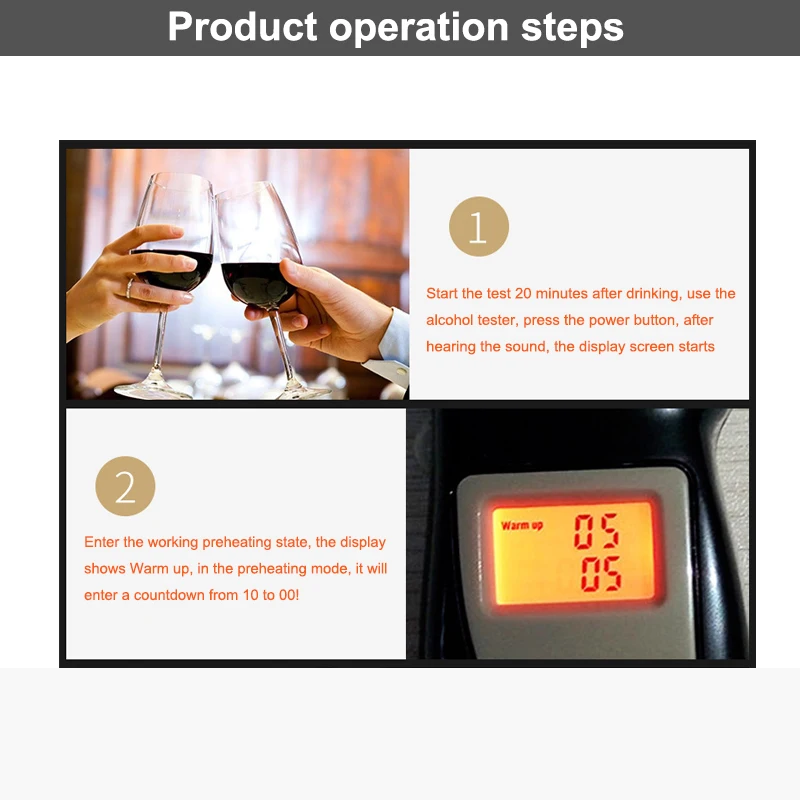 Product operation steps

1

Start the test 20 minutes after drinking, use the alcohol tester, press the power button, after hearing the sound, the display screen starts

2

Enter the working preheating state, the display shows Warm up, in the preheating mode, it will enter a countdown from 10 to 00!

Warm up 05
05