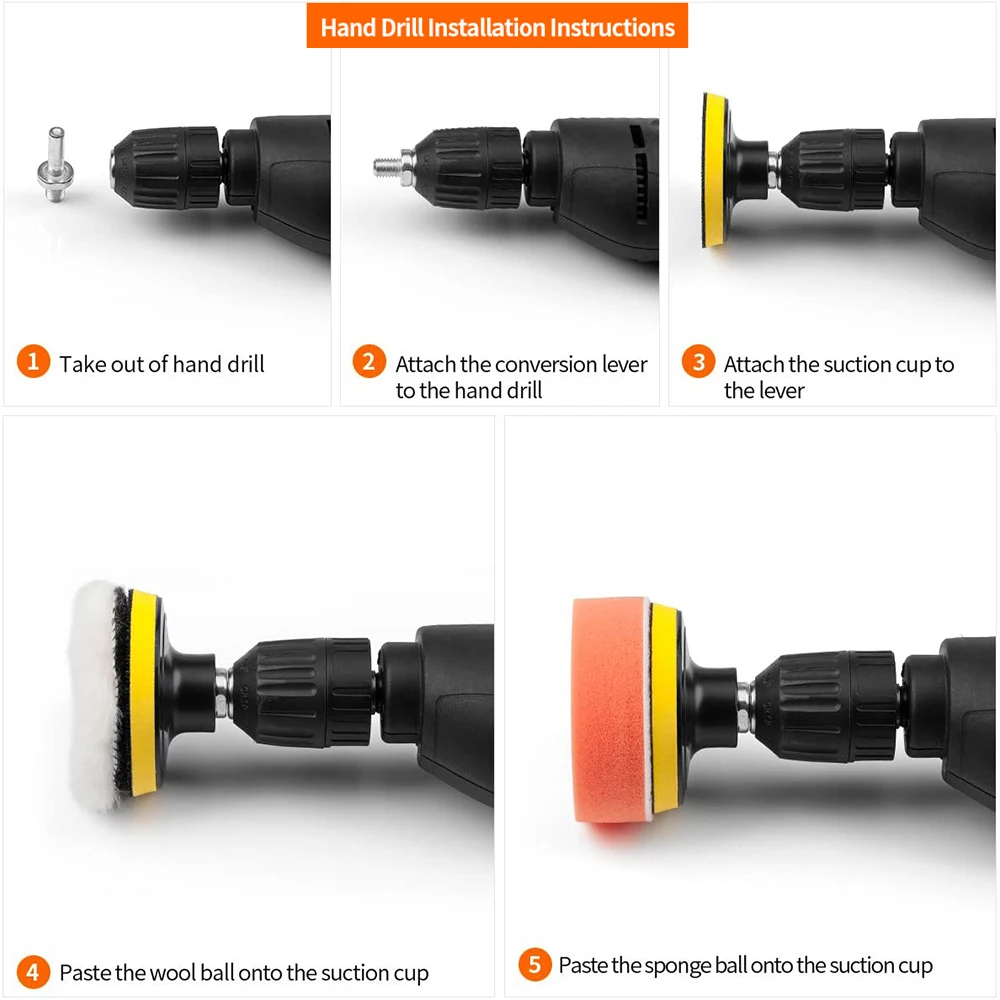 Hand Drill Installation Instructions

1 Take out of hand drill

2 Attach the conversion lever to the hand drill

3 Attach the suction cup to the lever

4 Paste the wool ball onto the suction cup

5 Paste the sponge ball onto the suction cup