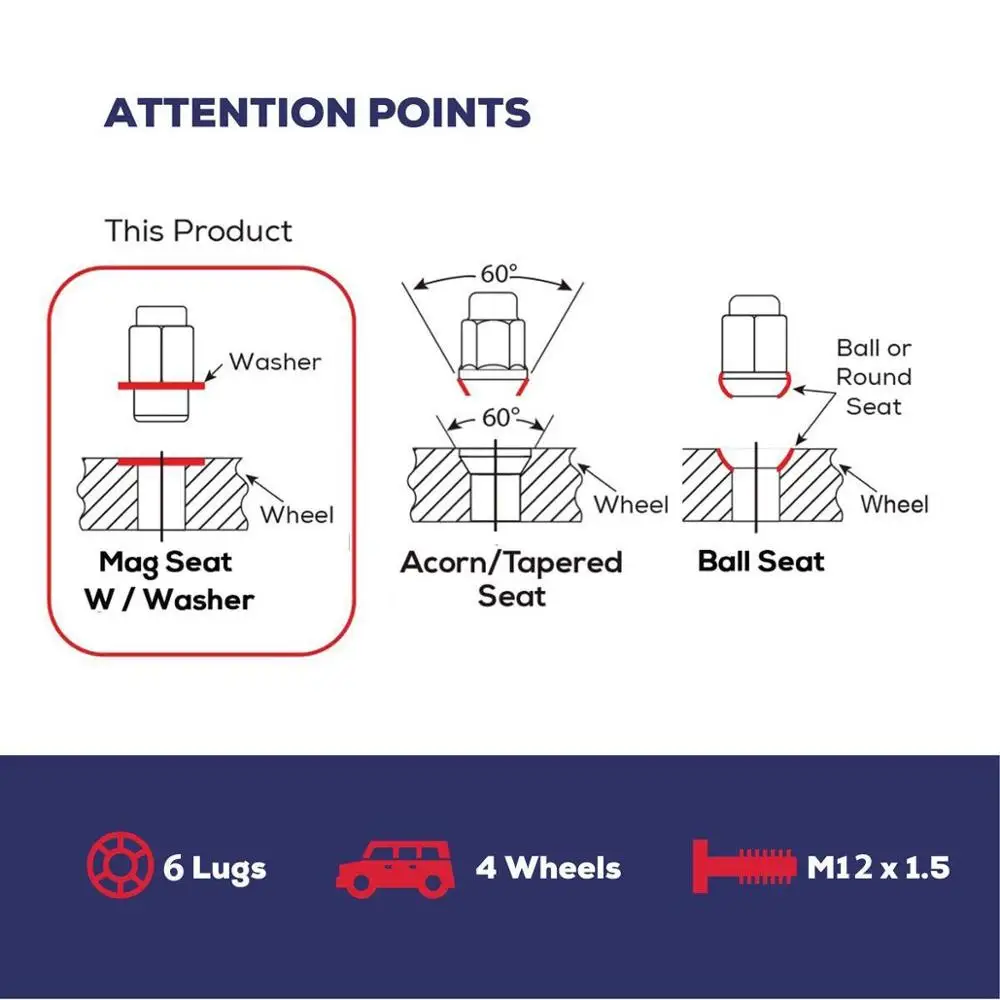 ATTENTION POINTS

This Product

Washer

Wheel

Mag Seat
W / Washer

60°

60°

Wheel

Acorn/Tapered
Seat

Ball or
Round
Seat

Wheel

Ball Seat

6 Lugs

4 Wheels

M12 x 1.5