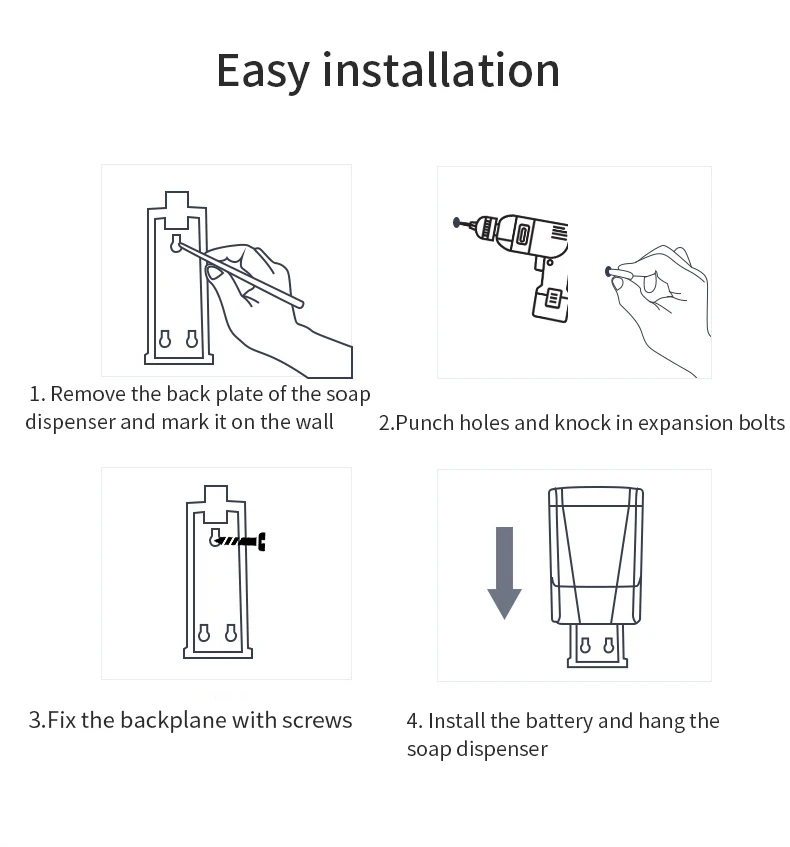 Easy installation

1. Remove the back plate of the soap dispenser and mark it on the wall

2.Punch holes and knock in expansion bolts

3.Fix the backplane with screws

4. Install the battery and hang the soap dispenser