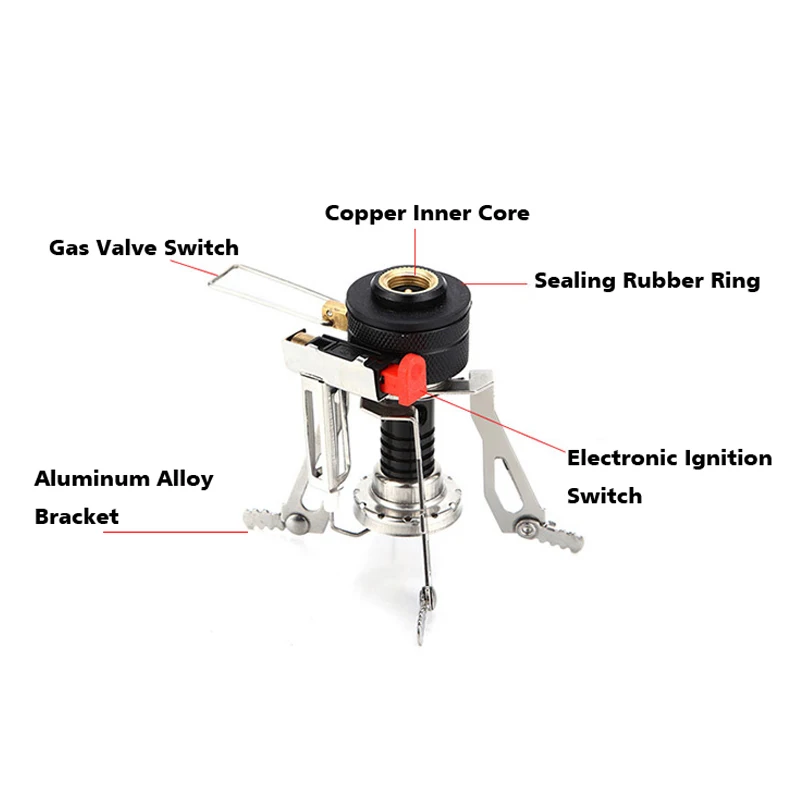 Copper Inner Core

Gas Valve Switch

Sealing Rubber Ring

Electronic Ignition Switch

Aluminum Alloy Bracket