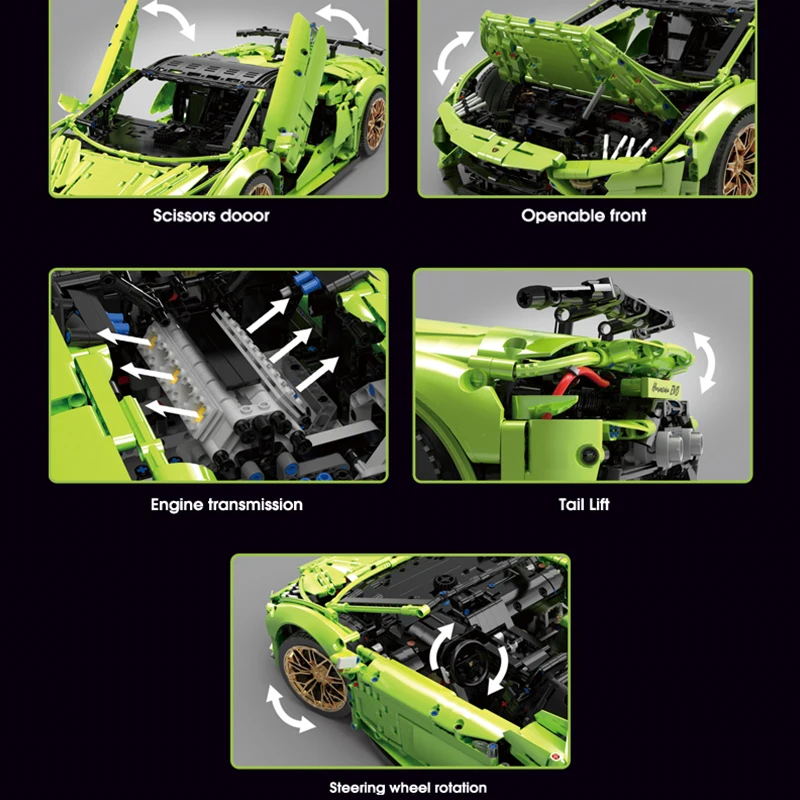 Scissors dooor

Openable front

Engine transmission

Tail Lift

Steering wheel rotation