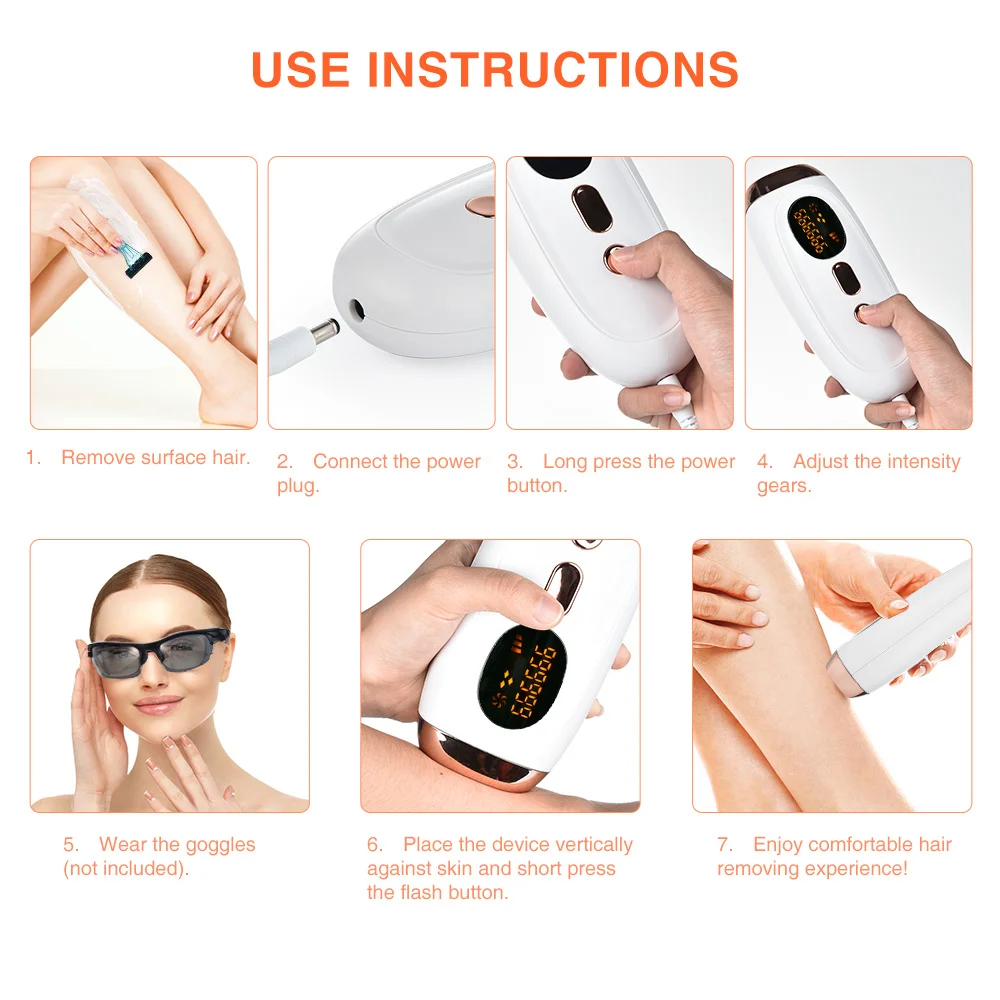 USE INSTRUCTIONS

1. Remove surface hair.

2. Connect the power plug.

3. Long press the power button.

4. Adjust the intensity gears.

5. Wear the goggles (not included).

6. Place the device vertically against skin and short press the flash button.

7. Enjoy comfortable hair removing experience!