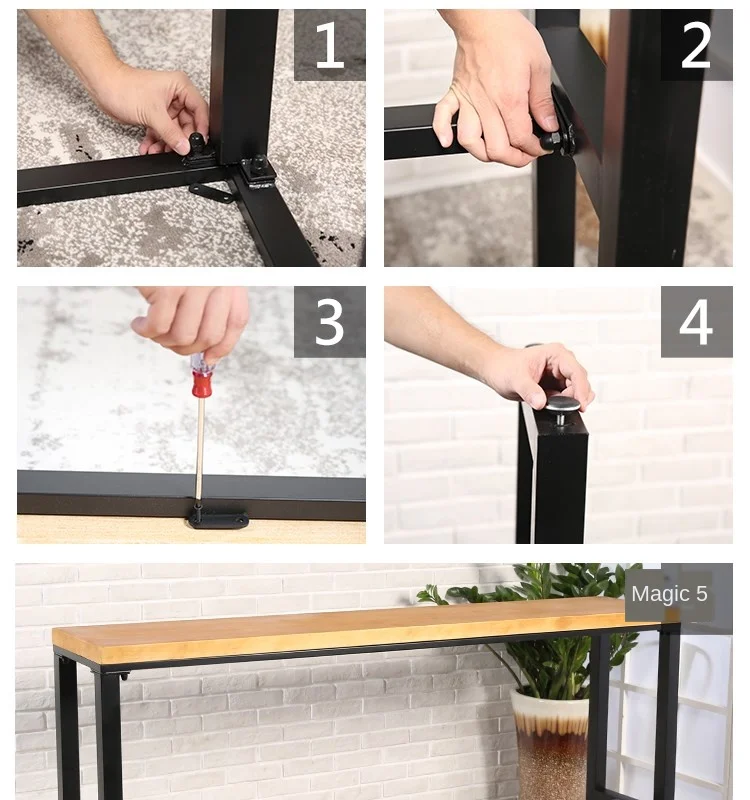 1

2

3

4

Magic 5