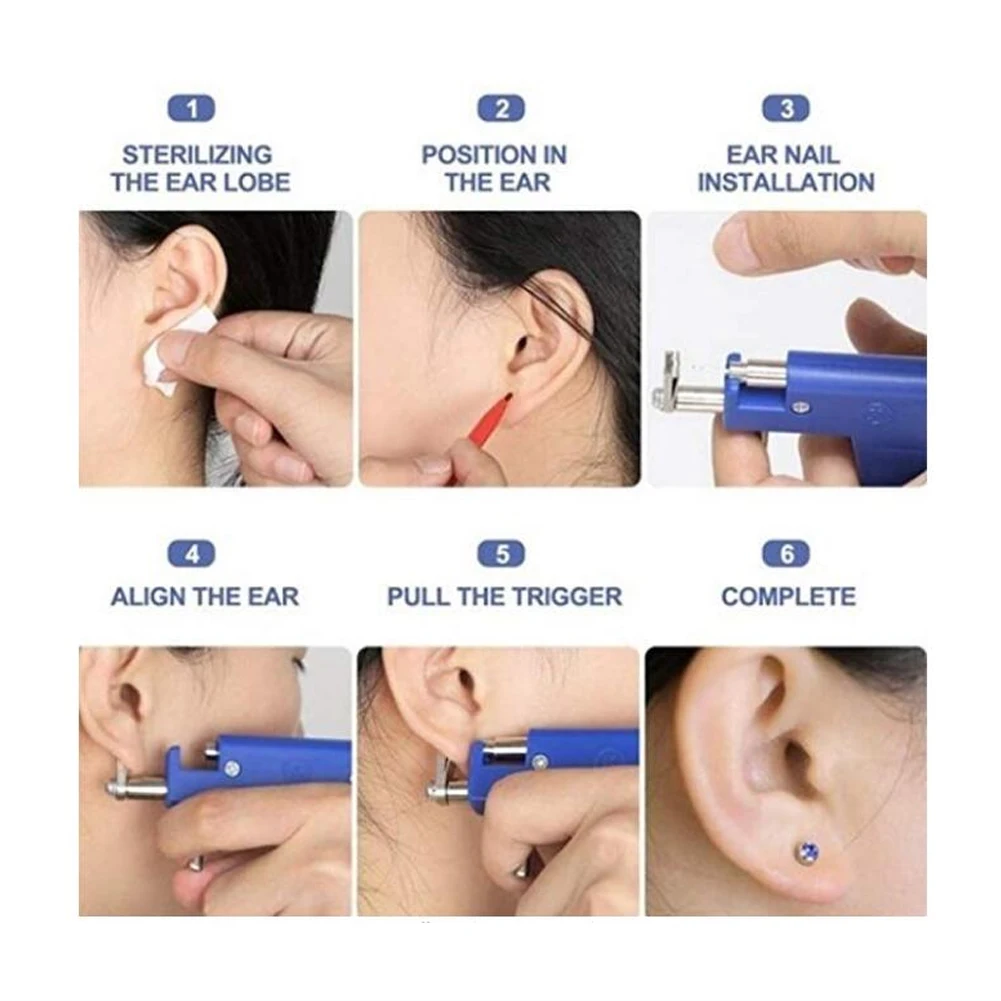 1
STERILIZING THE EAR LOBE

2
POSITION IN THE EAR

3
EAR NAIL INSTALLATION

4
ALIGN THE EAR

5
PULL THE TRIGGER

6
COMPLETE