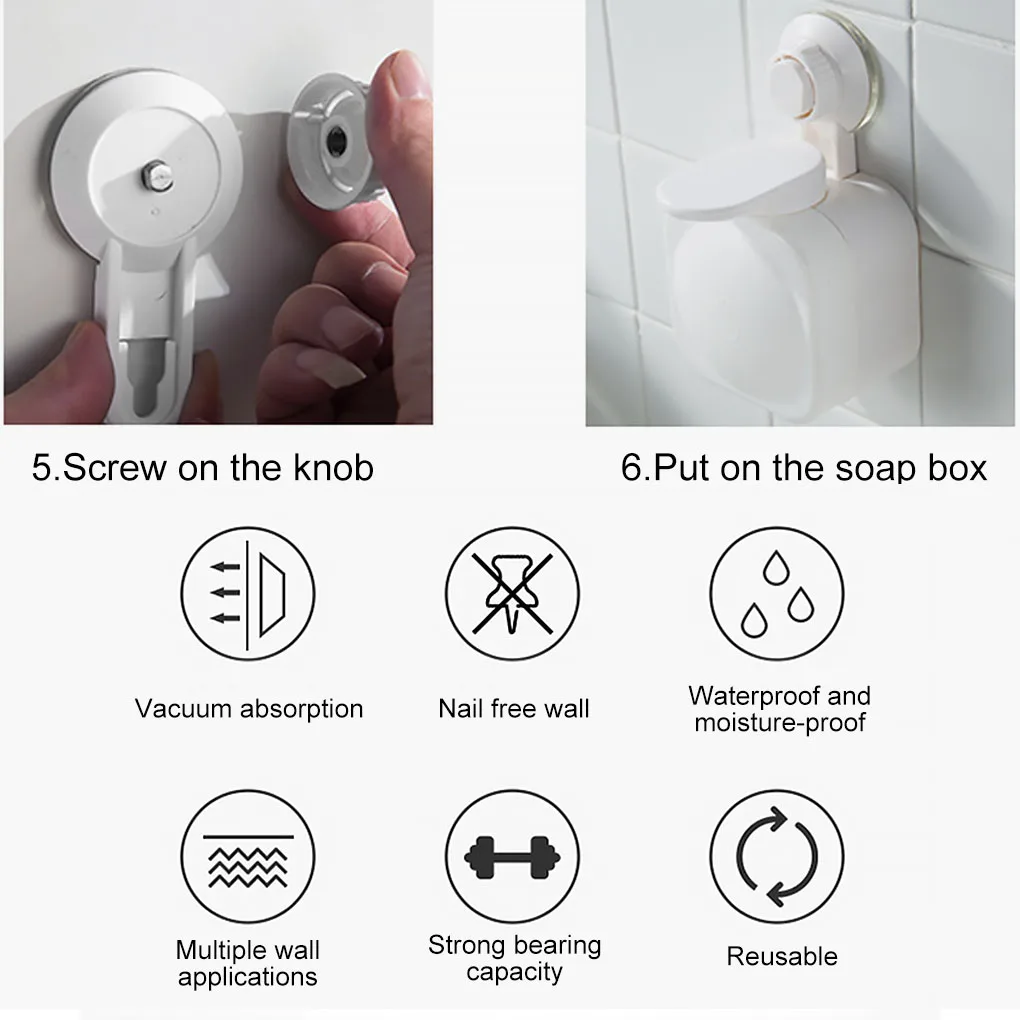 5.Screw on the knob

6.Put on the soap box

Vacuum absorption

Nail free wall

Waterproof and moisture-proof

Multiple wall applications

Strong bearing capacity

Reusable