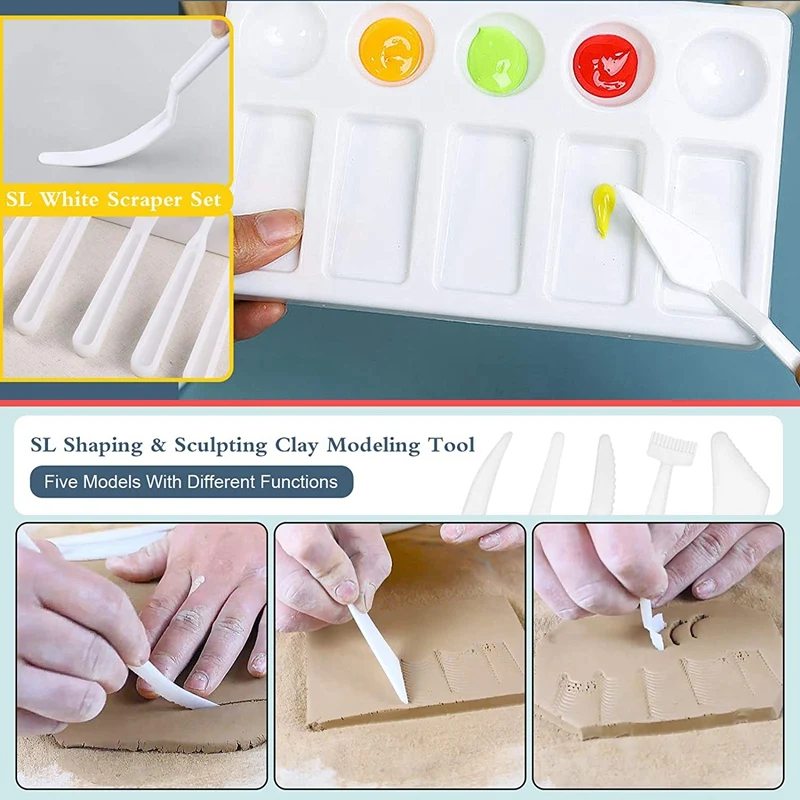 SL White Scraper Set

SL Shaping & Sculpting Clay Modeling Tool

Five Models With Different Functions