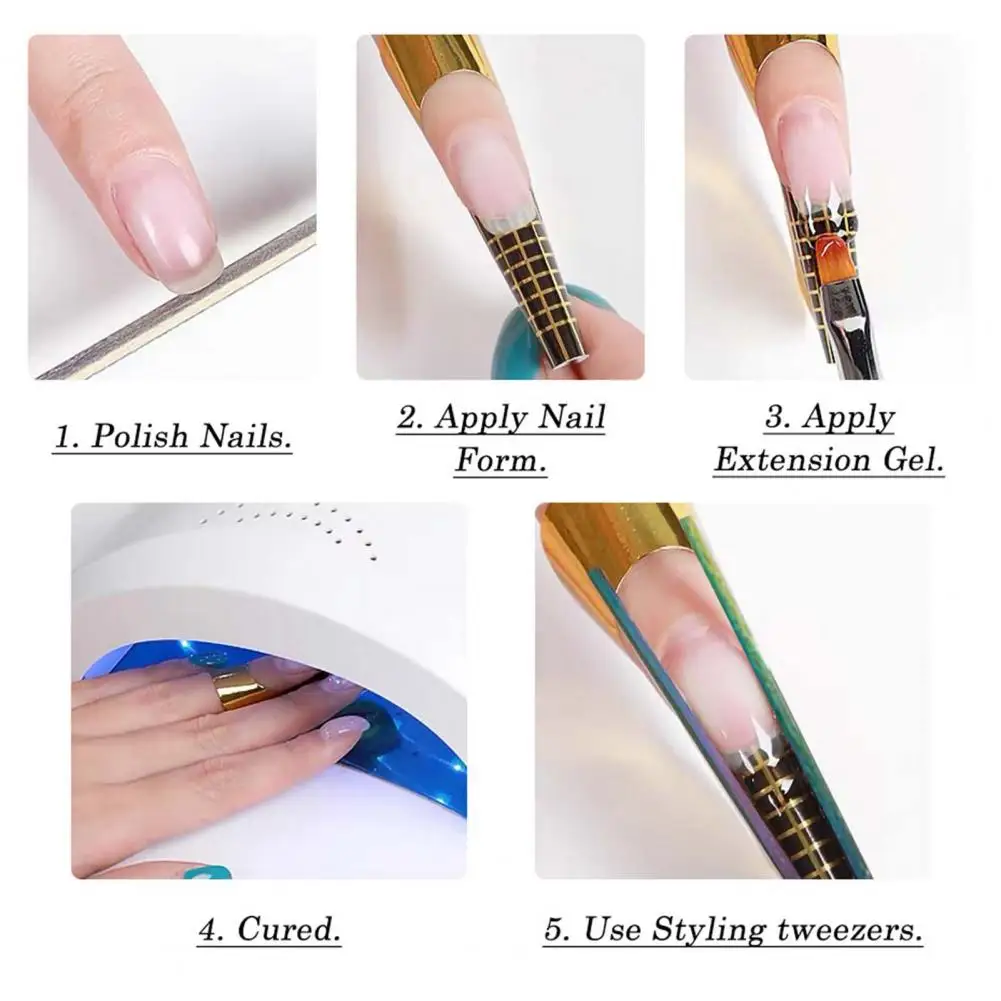 1. Polish Nails.

2. Apply Nail Form.

3. Apply Extension Gel.

4. Cured.

5. Use Styling tweezers.