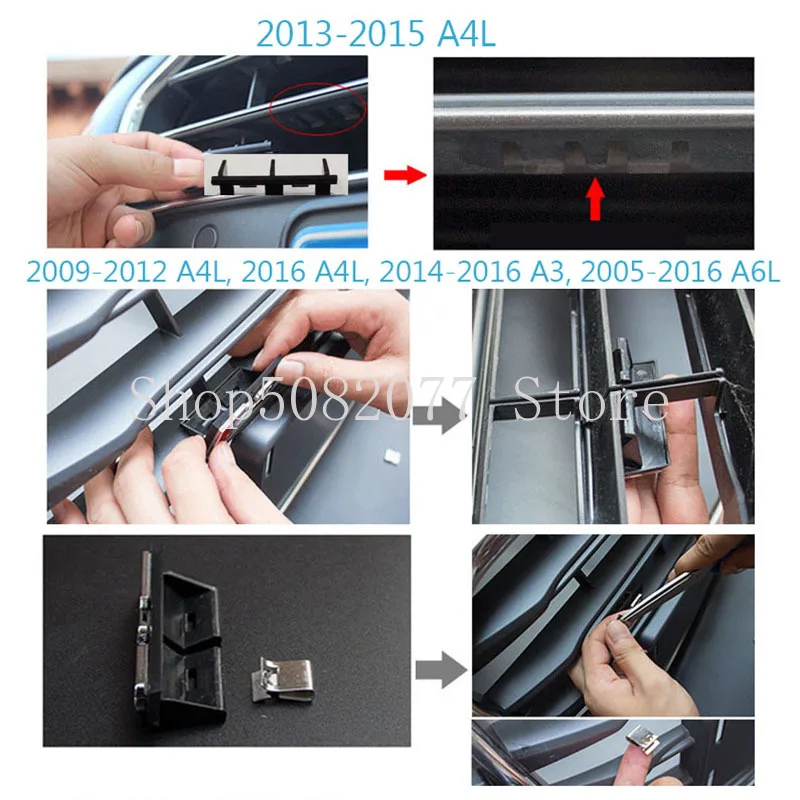 2013-2015 A4L

2009-2012 A4L, 2016 A4L, 2014-2016 A3, 2005-2016 A6L

Shop5082077 Store