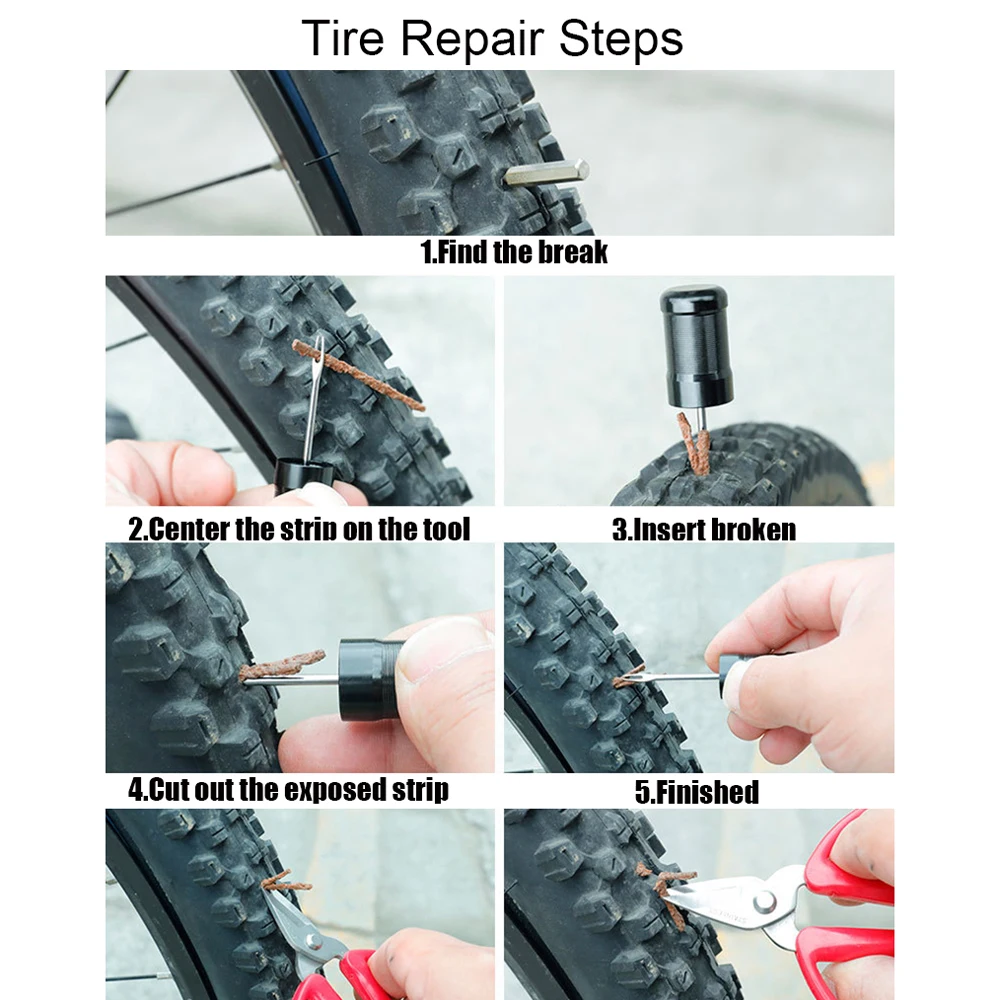 Tire Repair Steps

1.Find the break

2.Center the strip on the tool

3.Insert broken

4.Cut out the exposed strip

5.Finished