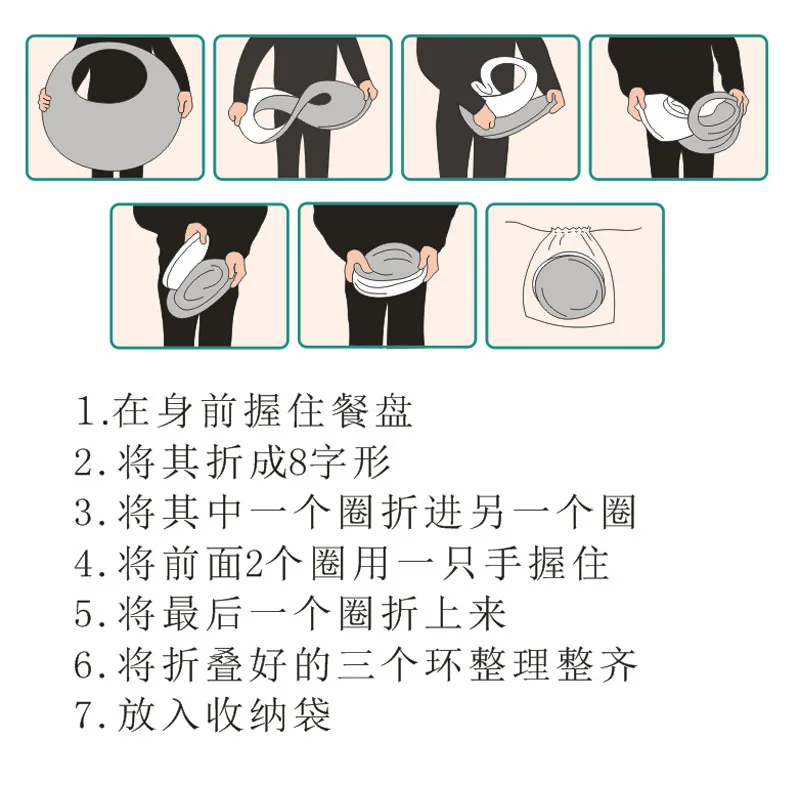 1.在身前握住餐盘
2.将其折成8字形
3.将其中一个圈折进另一个圈
4.将前面2个圈用一只手握住
5.将最后一个圈折上来
6.将折叠好的三个环整理整齐
7.放入收纳袋