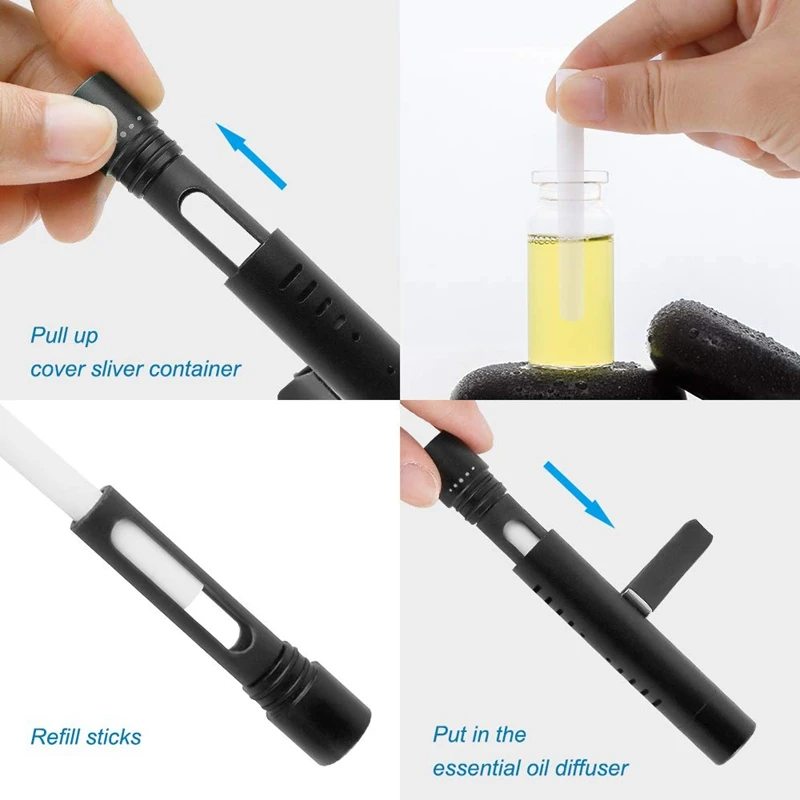 Pull up
cover sliver container

Refill sticks

Put in the
essential oil diffuser