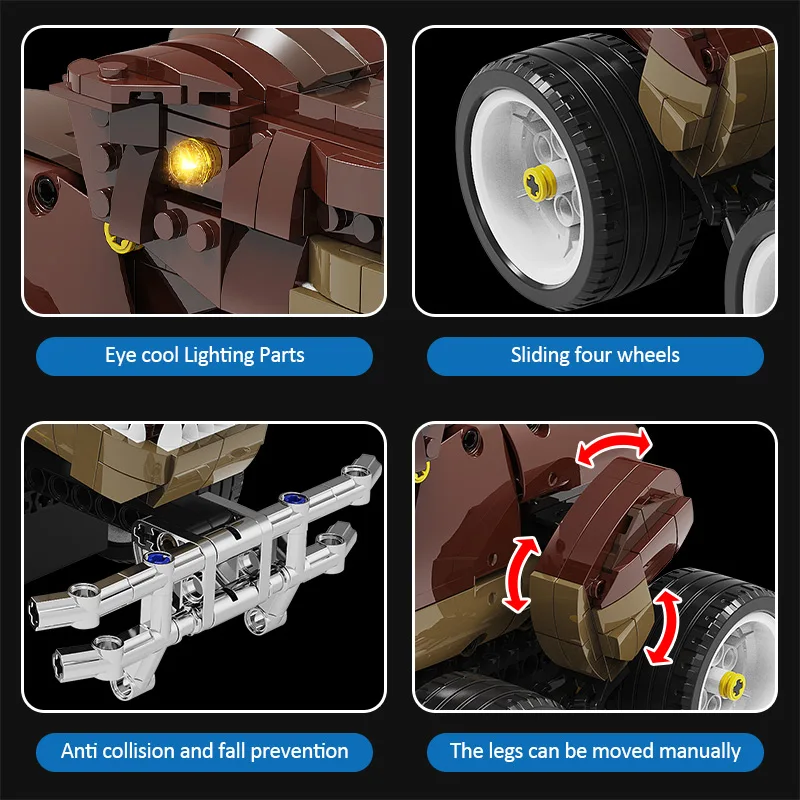 Eye cool Lighting Parts

Sliding four wheels

Anti collision and fall prevention

The legs can be moved manually