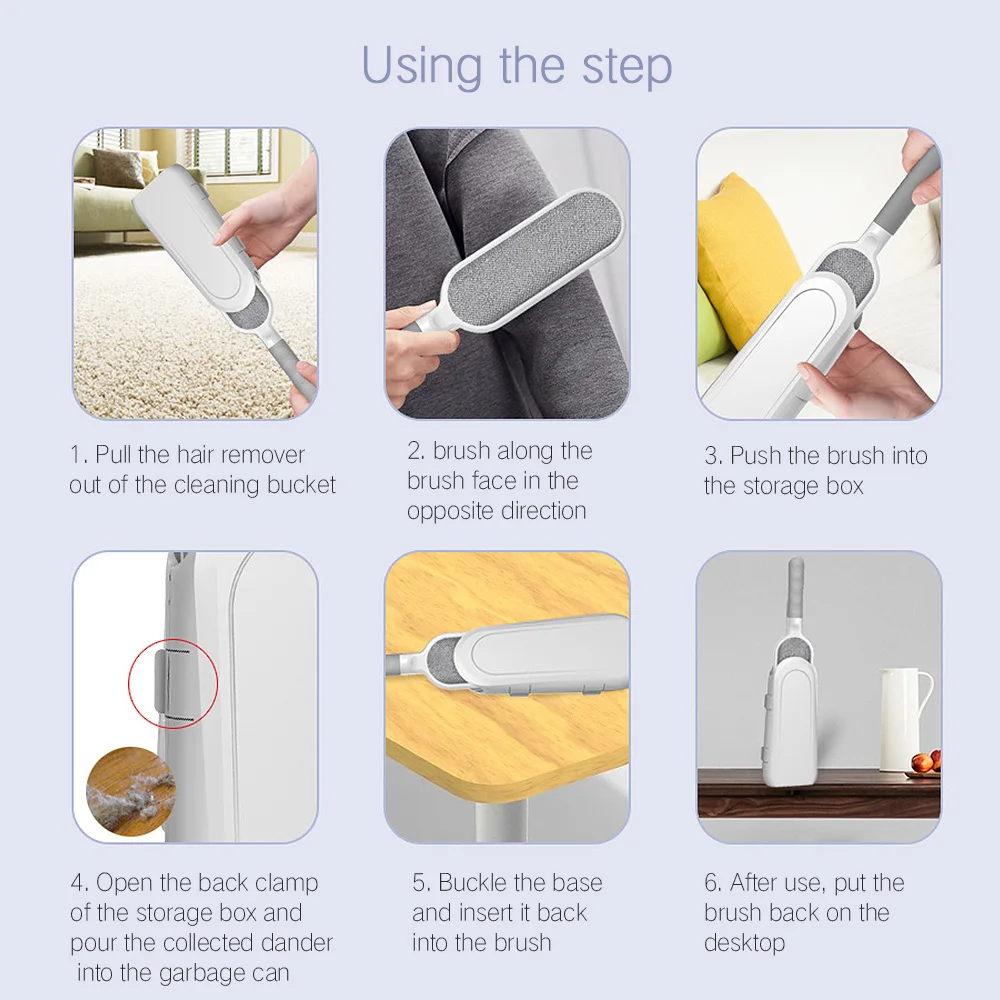 Using the step

1. Pull the hair remover out of the cleaning bucket

2. brush along the brush face in the opposite direction

3. Push the brush into the storage box

4. Open the back clamp of the storage box and pour the collected dander into the garbage can

5. Buckle the base and insert it back into the brush

6. After use, put the brush back on the desktop