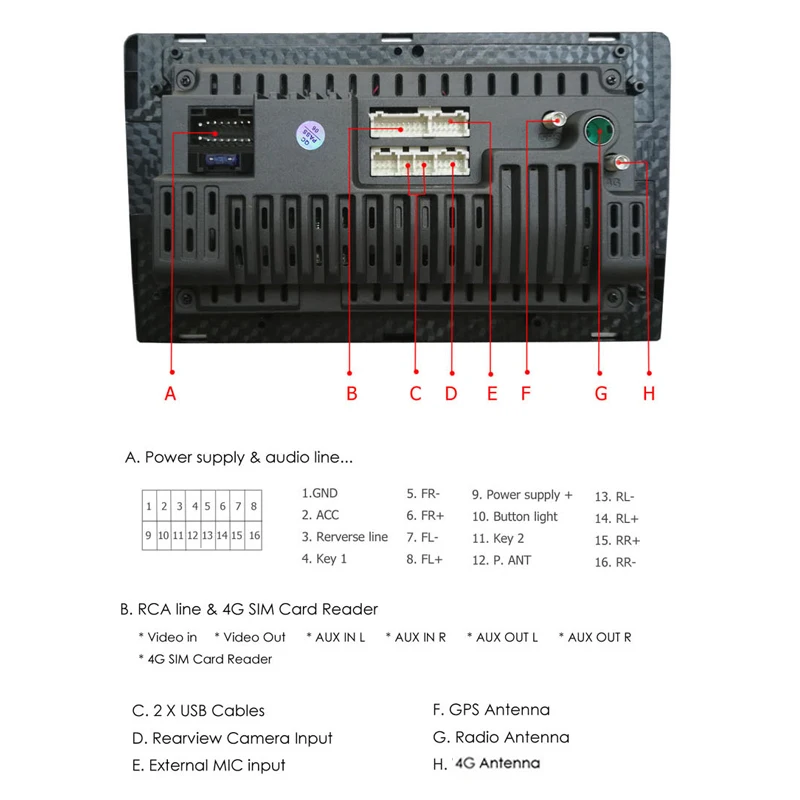 QC PASS 08

A B C D E F G H

A. Power supply & audio line...

| 1 | 2 | 3 | 4 | 5 | 6 | 7 | 8 |
|---|---|---|---|---|---|---|---|
| 9 | 10 | 11 | 12 | 13 | 14 | 15 | 16 |

1.GND
2. ACC
3. Rerverse line
4. Key 1

5. FR-
6. FR+
7. FL-
8. FL+

9. Power supply +
10. Button light
11. Key 2
12. P. ANT

13. RL-
14. RL+
15. RR+
16. RR-

B. RCA line & 4G SIM Card Reader

* Video in * Video Out * AUX IN L * AUX IN R * AUX OUT L * AUX OUT R
* 4G SIM Card Reader

C. 2 X USB Cables
D. Rearview Camera Input
E. External MIC input

F. GPS Antenna
G. Radio Antenna
H. 4G Antenna