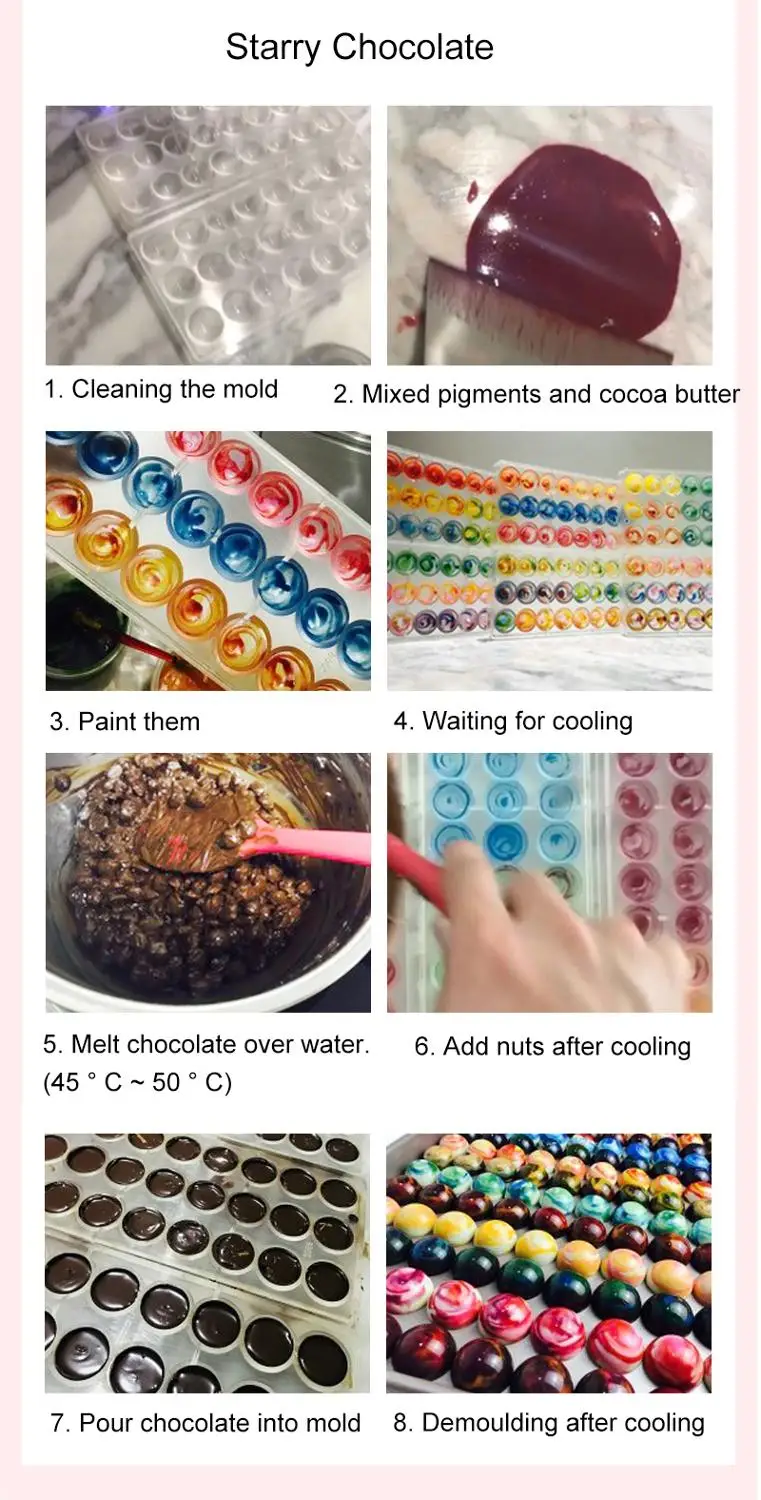 Starry Chocolate

1. Cleaning the mold

2. Mixed pigments and cocoa butter

3. Paint them

4. Waiting for cooling

5. Melt chocolate over water. (45 ° C ~ 50 ° C)

6. Add nuts after cooling

7. Pour chocolate into mold

8. Demoulding after cooling