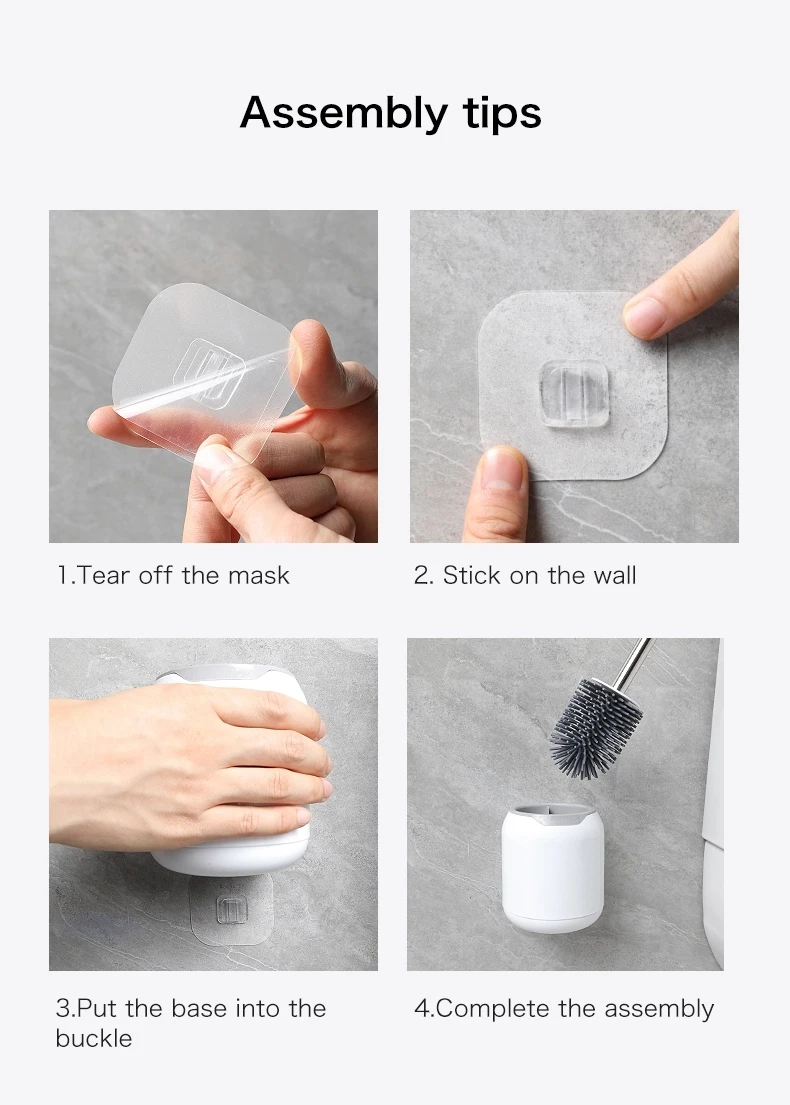 Assembly tips

1.Tear off the mask

2. Stick on the wall

3.Put the base into the buckle

4.Complete the assembly