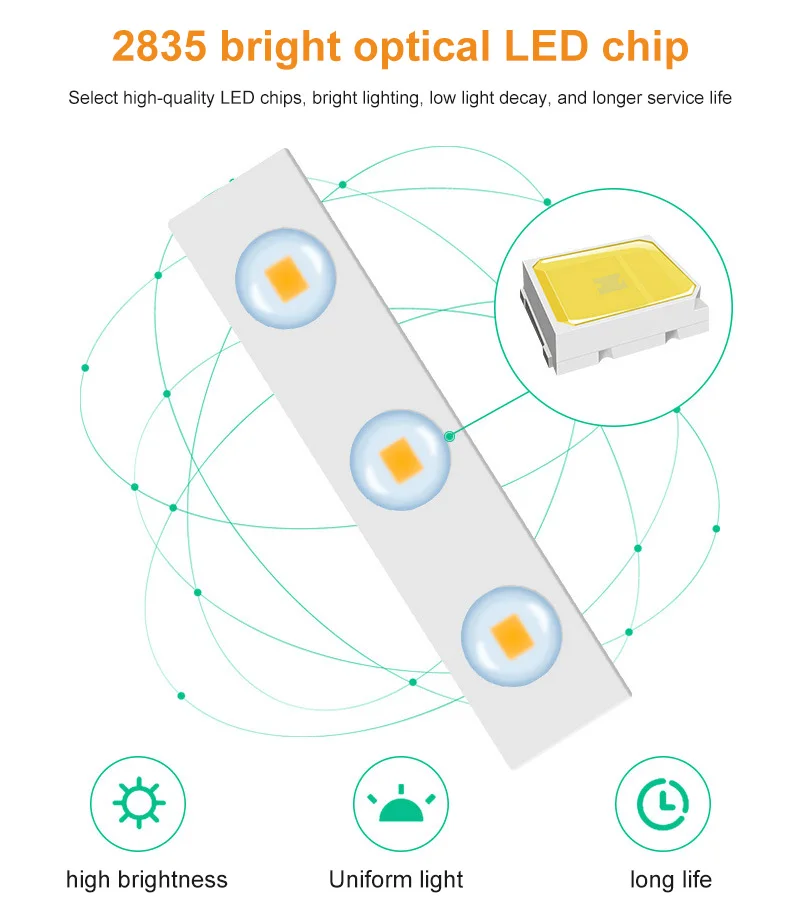 2835 bright optical LED chip

Select high-quality LED chips, bright lighting, low light decay, and longer service life

high brightness

Uniform light

long life