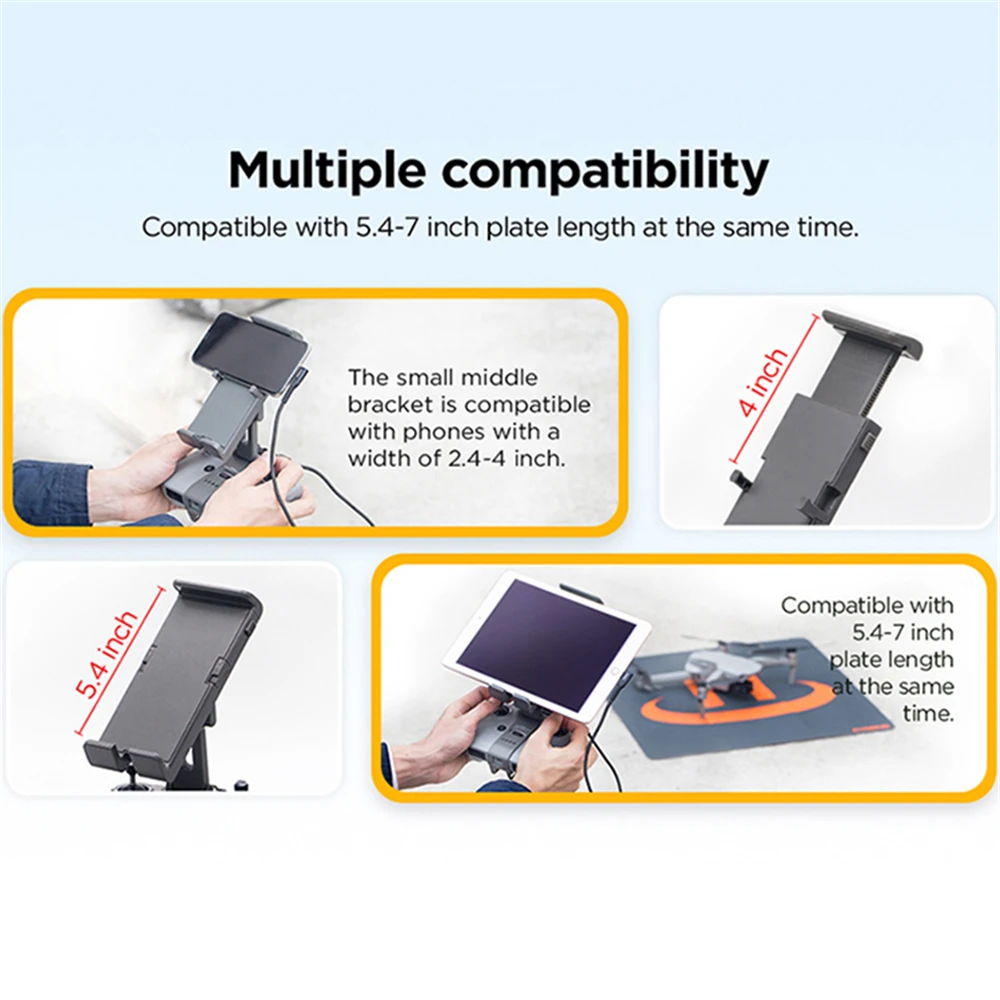 Multiple compatibility

Compatible with 5.4-7 inch plate length at the same time.

The small middle bracket is compatible with phones with a width of 2.4-4 inch.

4 inch

5.4 inch

Compatible with 5.4-7 inch plate length at the same time.