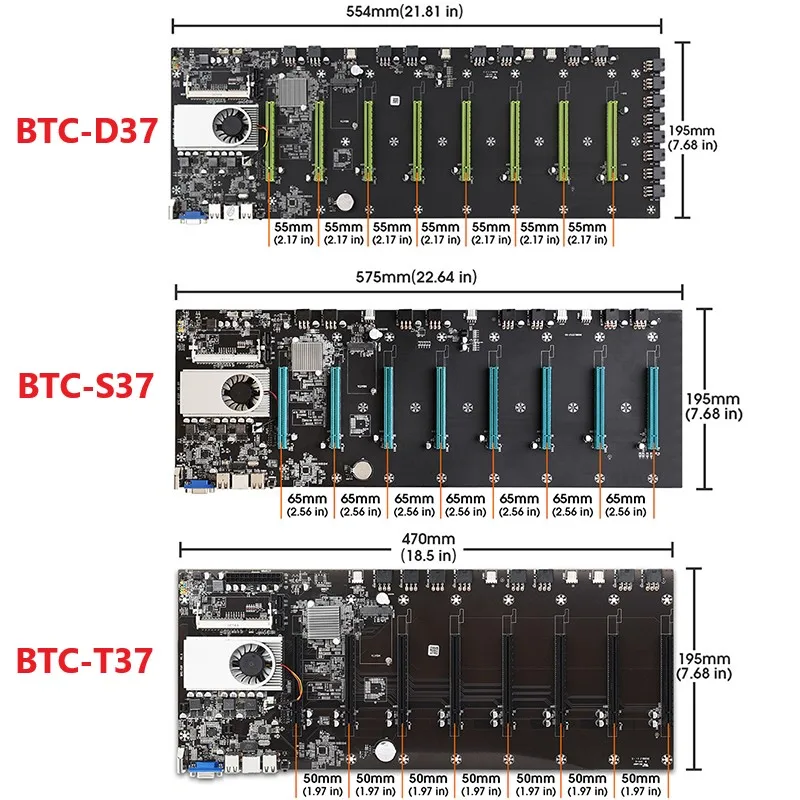 554mm(21.81 in)

BTC-D37

195mm
(7.68 in)

55mm (2.17 in) 55mm (2.17 in) 55mm (2.17 in) 55mm (2.17 in) 55mm (2.17 in) 55mm (2.17 in) 55mm (2.17 in)

575mm(22.64 in)

BTC-S37

195mm
(7.68 in)

65mm (2.56 in) 65mm (2.56 in) 65mm (2.56 in) 65mm (2.56 in) 65mm (2.56 in) 65mm (2.56 in) 65mm (2.56 in)

470mm
(18.5 in)

BTC-T37

195mm
(7.68 in)

50mm (1.97 in) 50mm (1.97 in) 50mm (1.97 in) 50mm (1.97 in) 50mm (1.97 in) 50mm (1.97 in) 50mm (1.97 in)