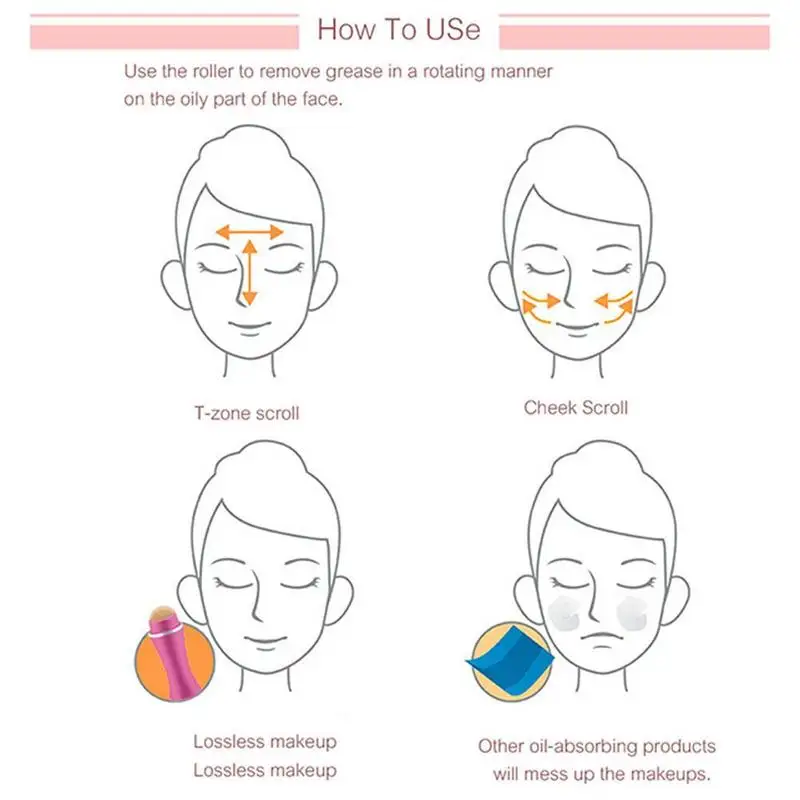 How To USe

Use the roller to remove grease in a rotating manner on the oily part of the face.

T-zone scroll

Cheek Scroll

Lossless makeup
Lossless makeup

Other oil-absorbing products will mess up the makeups.