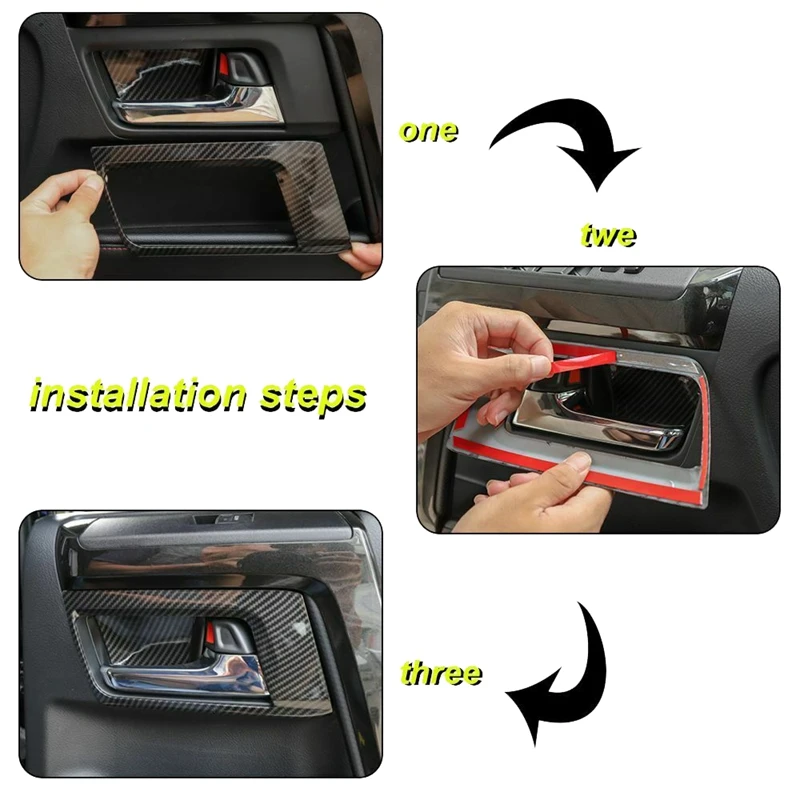 one

twe

installation steps

three