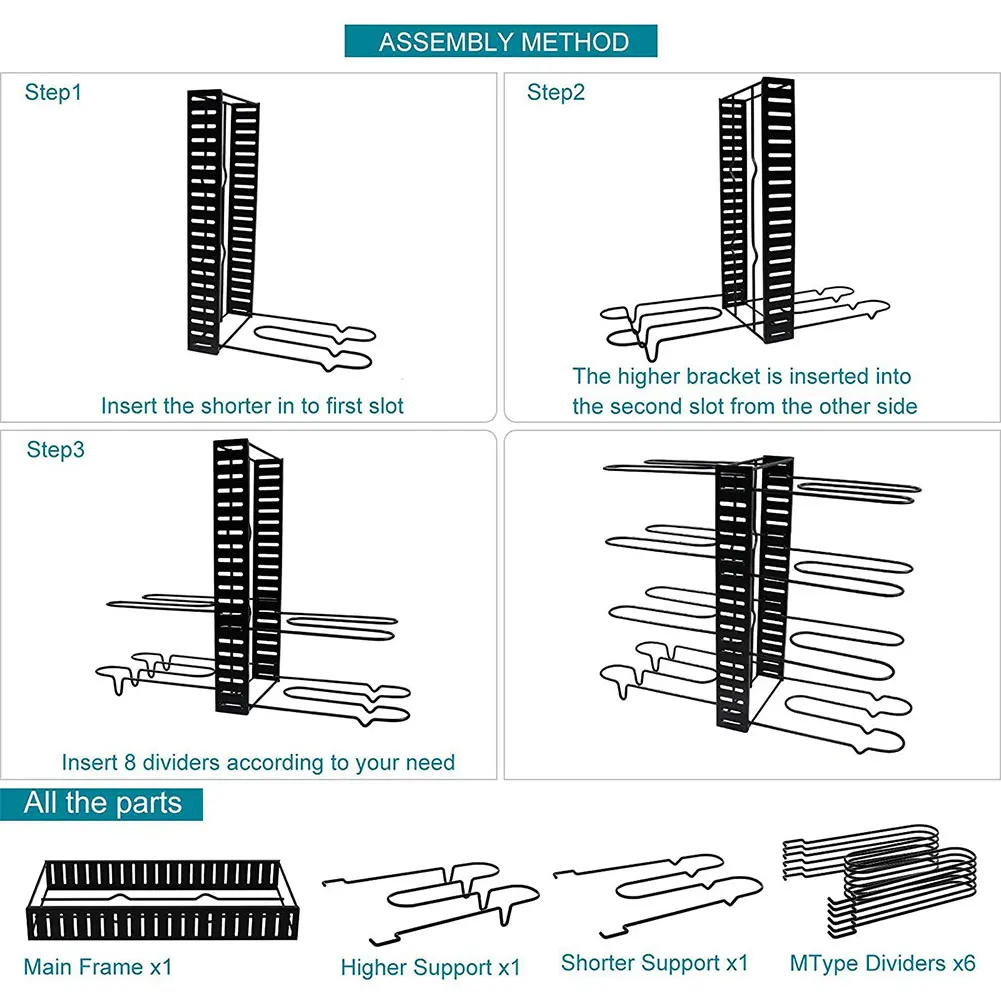 ASSEMBLY METHOD

Step1

Insert the shorter in to first slot

Step2

The higher bracket is inserted into the second slot from the other side

Step3

Insert 8 dividers according to your need

All the parts

Main Frame x1

Higher Support x1

Shorter Support x1

MType Dividers x6