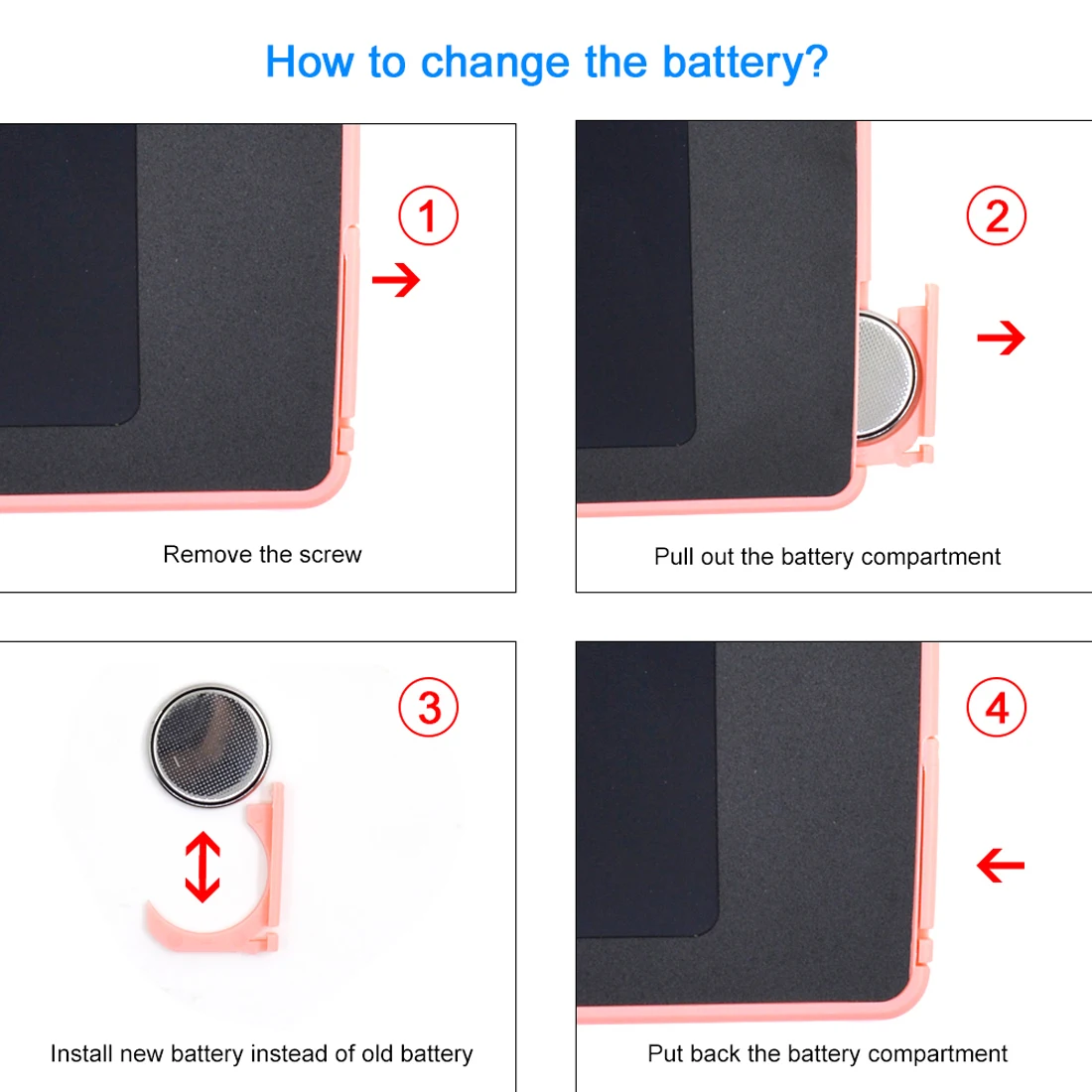 How to change the battery?

①

Remove the screw

②

Pull out the battery compartment

③

Install new battery instead of old battery

④

Put back the battery compartment