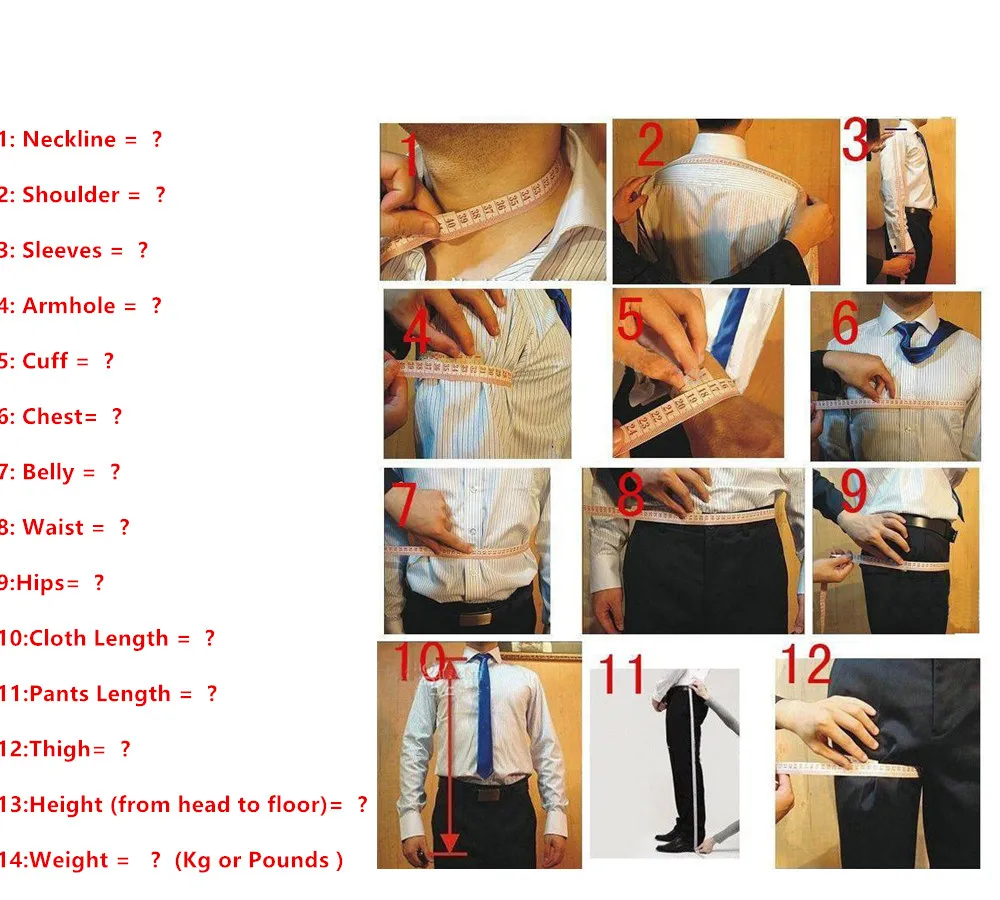 1: Neckline = ?

2: Shoulder = ?

3: Sleeves = ?

4: Armhole = ?

5: Cuff = ?

6: Chest= ?

7: Belly = ?

8: Waist = ?

9:Hips= ?

10:Cloth Length = ?

11:Pants Length = ?

12:Thigh= ?

13:Height (from head to floor)= ?

14:Weight = ? (Kg or Pounds )

1

2

3

4

5

6

7

8

9

10

11

12