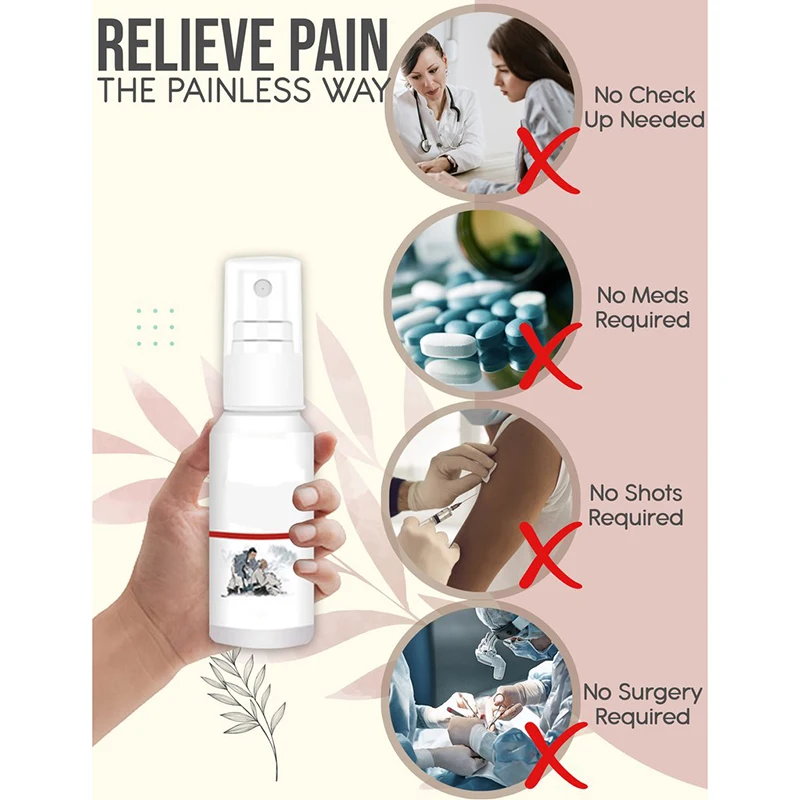 RELIEVE PAIN
THE PAINLESS WAY

No Check Up Needed

No Meds Required

No Shots Required

No Surgery Required