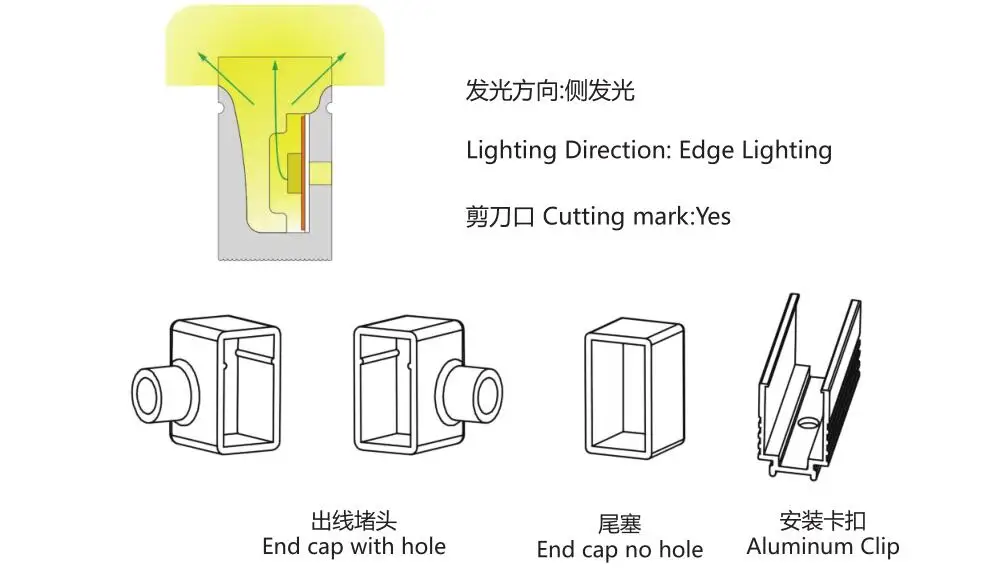 发光方向:侧发光

Lighting Direction: Edge Lighting

剪刀口 Cutting mark:Yes

出线堵头
End cap with hole

尾塞
End cap no hole

安装卡扣
Aluminum Clip