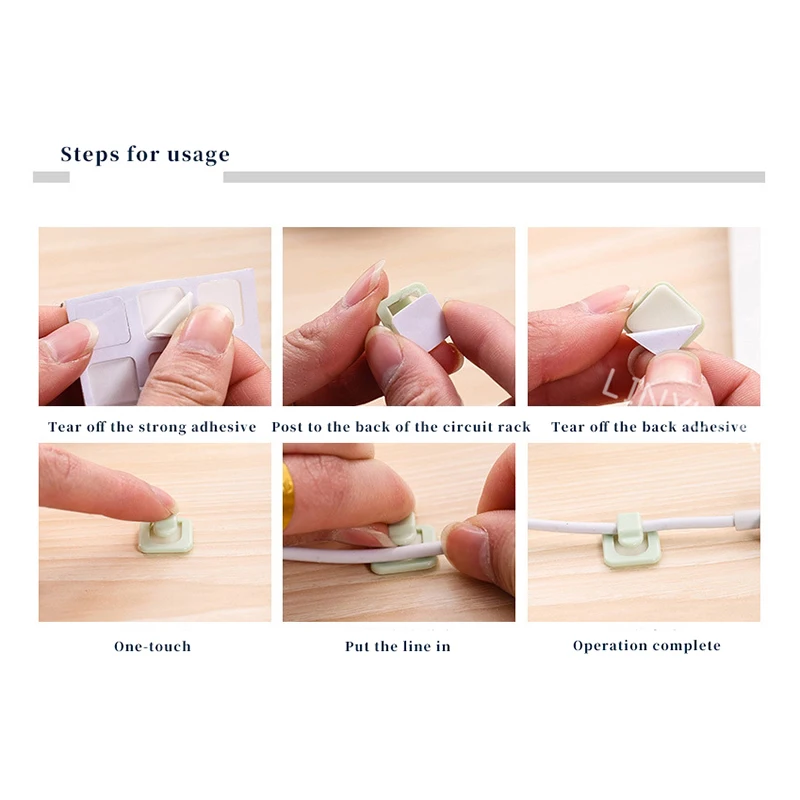 Steps for usage

Tear off the strong adhesive

Post to the back of the circuit rack

Tear off the back adhesive

One-touch

Put the line in

Operation complete