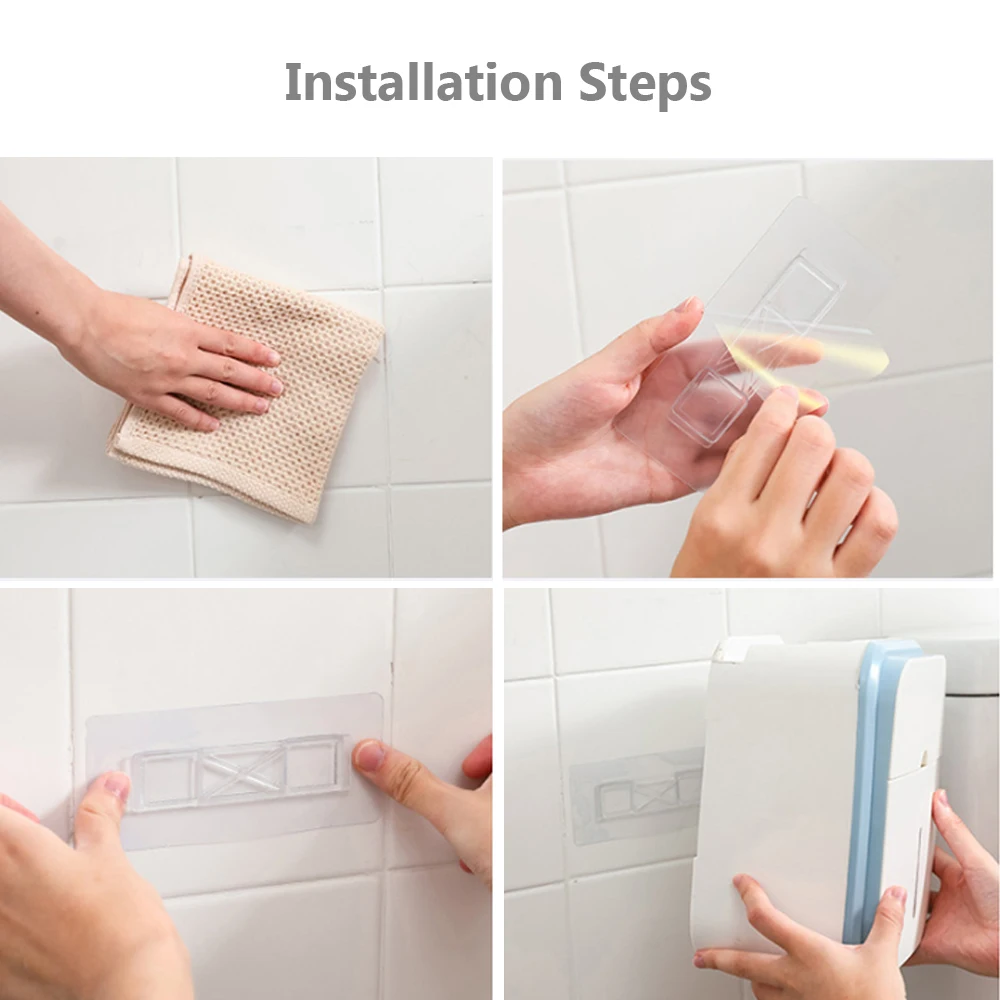 Installation Steps