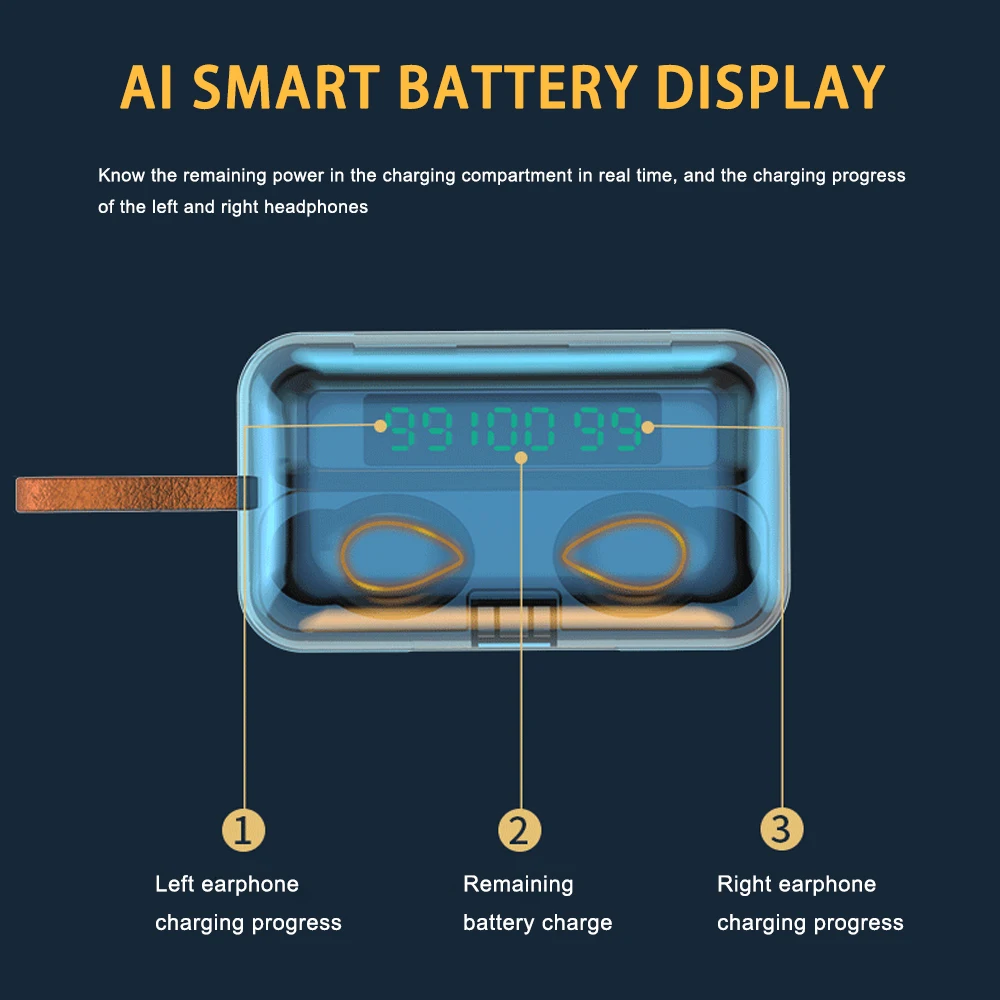 AI SMART BATTERY DISPLAY

Know the remaining power in the charging compartment in real time, and the charging progress of the left and right headphones

99 100 99

1
Left earphone charging progress

2
Remaining battery charge

3
Right earphone charging progress