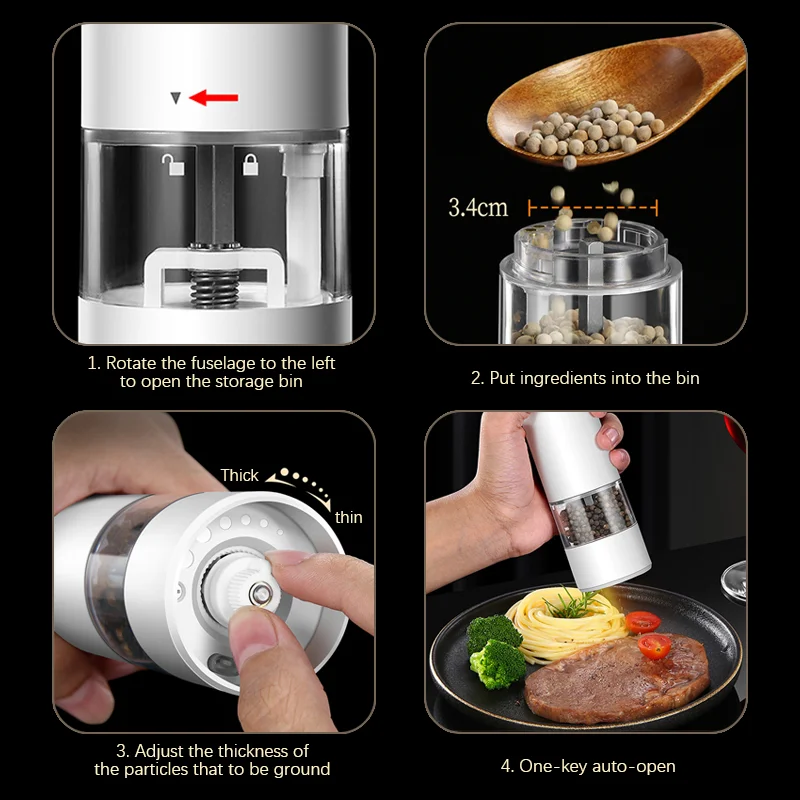 1. Rotate the fuselage to the left to open the storage bin

3.4cm

2. Put ingredients into the bin

Thick

thin

3. Adjust the thickness of the particles that to be ground

4. One-key auto-open