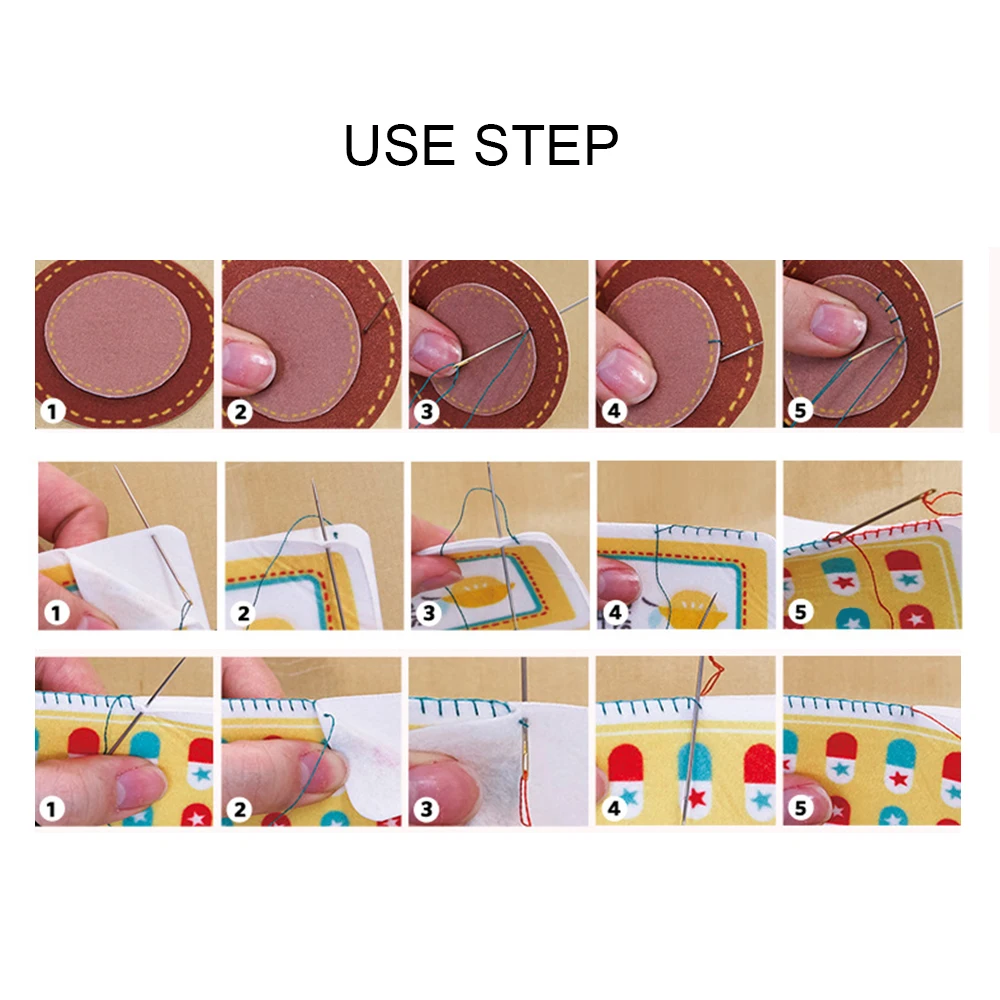 USE STEP

1 2 3 4 5

1 2 3 4 5

1 2 3 4 5