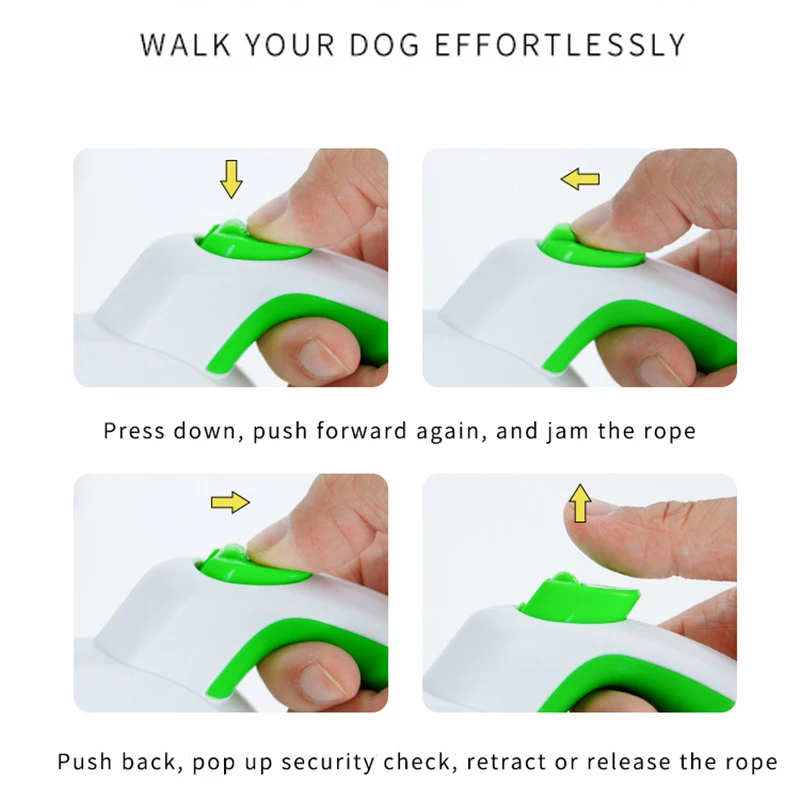 WALK YOUR DOG EFFORTLESSLY

Press down, push forward again, and jam the rope

Push back, pop up security check, retract or release the rope