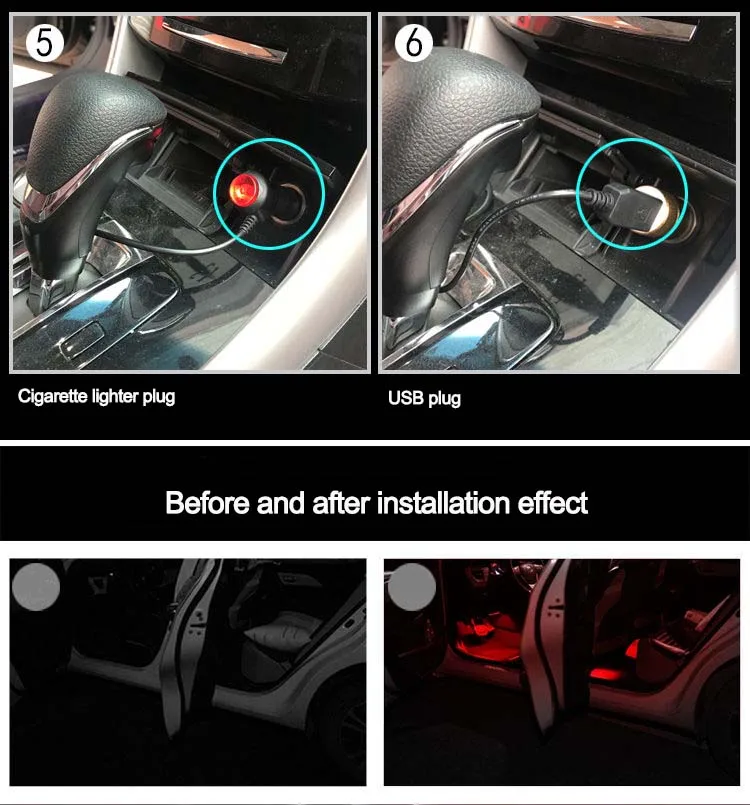 5

6

Cigarette lighter plug

USB plug

Before and after installation effect