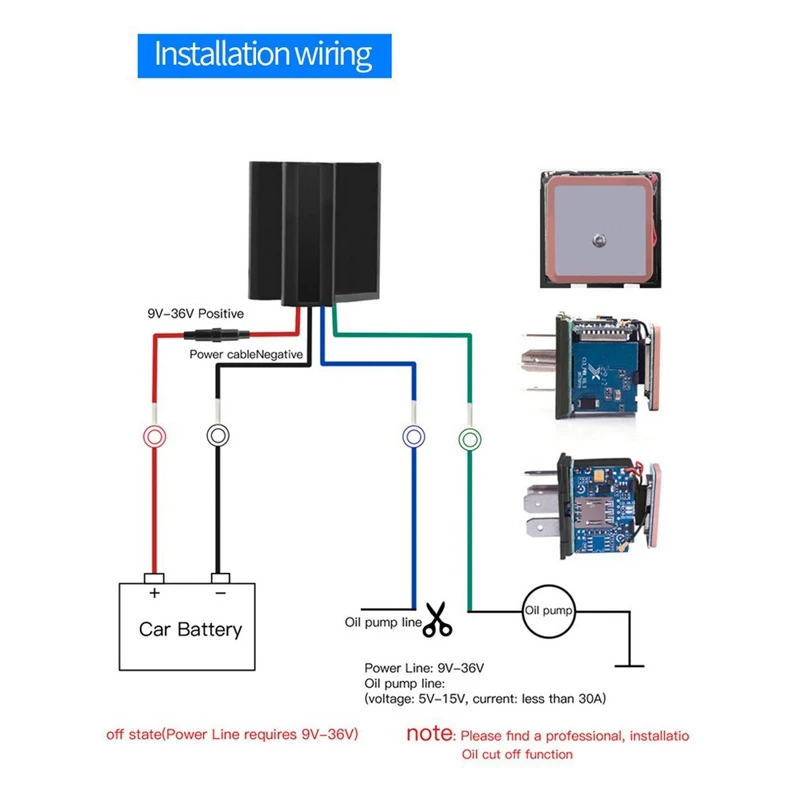 Installation wiring

9V-36V Positive

Power cableNegative

+ −

Car Battery

Oil pump line

Oil pump

Power Line: 9V-36V
Oil pump line:
(voltage: 5V-15V, current: less than 30A)

off state(Power Line requires 9V-36V)

note: Please find a professional, installatio
Oil cut off function