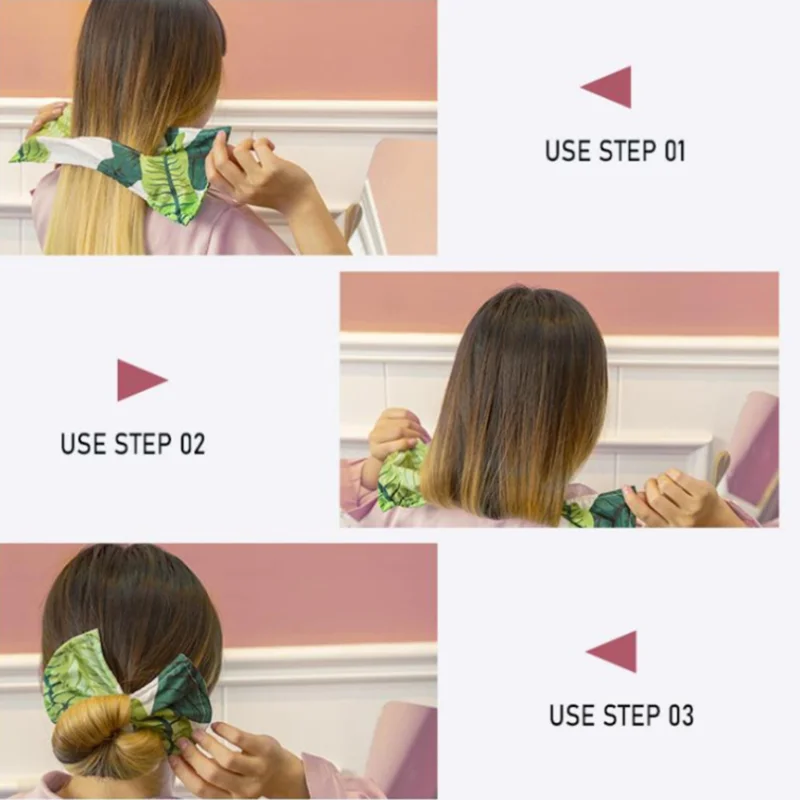 USE STEP 01

USE STEP 02

USE STEP 03