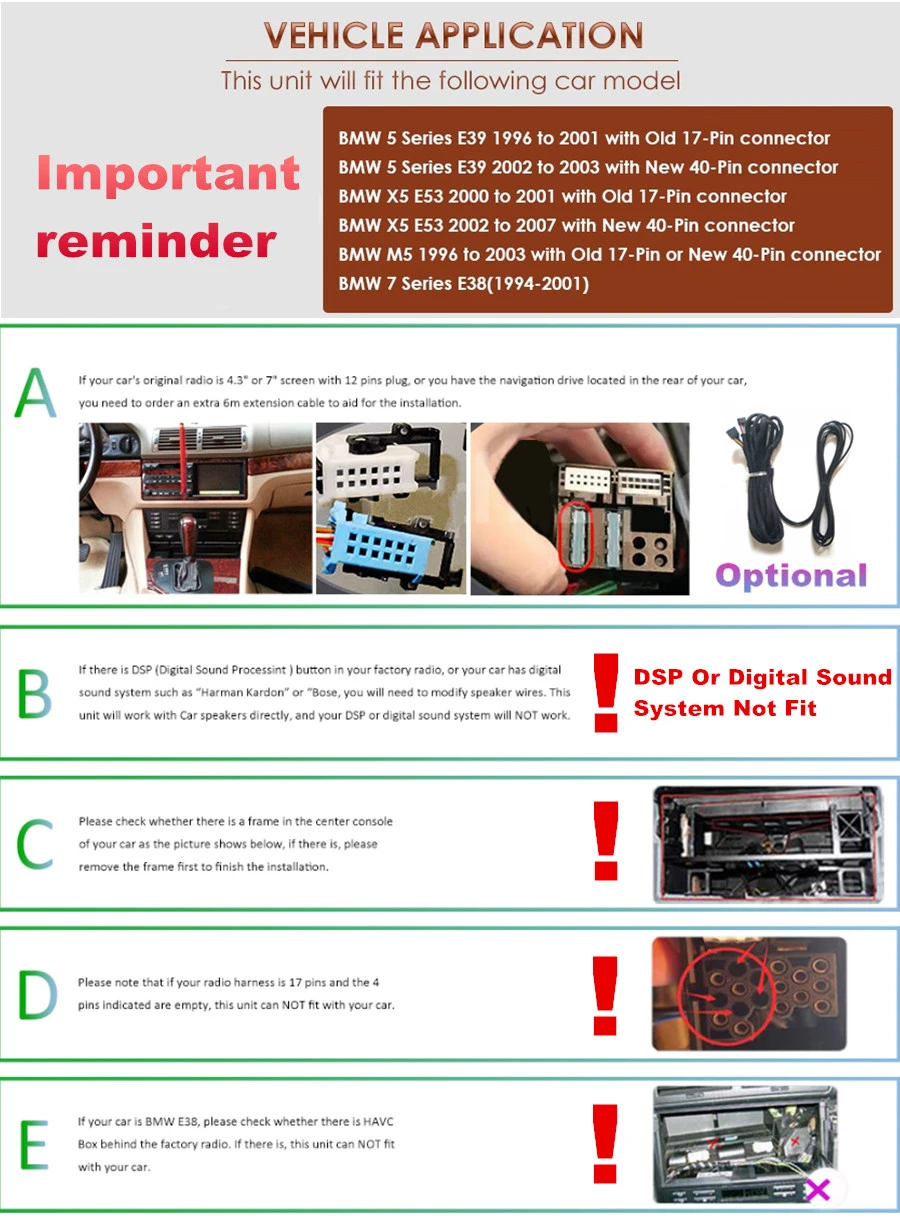 VEHICLE APPLICATION

This unit will fit the following car model

Important reminder

BMW 5 Series E39 1996 to 2001 with Old 17-Pin connector
BMW 5 Series E39 2002 to 2003 with New 40-Pin connector
BMW X5 E53 2000 to 2001 with Old 17-Pin connector
BMW X5 E53 2002 to 2007 with New 40-Pin connector
BMW M5 1996 to 2003 with Old 17-Pin or New 40-Pin connector
BMW 7 Series E38(1994-2001)

A

If your car's original radio is 4.3" or 7" screen with 12 pins plug, or you have the navigation drive located in the rear of your car, you need to order an extra 6m extension cable to aid for the installation.

Optional

B

If there is DSP (Digital Sound Processint ) button in your factory radio, or your car has digital sound system such as "Harman Kardon" or "Bose, you will need to modify speaker wires. This unit will work with Car speakers directly, and your DSP or digital sound system will NOT work.

!

DSP Or Digital Sound System Not Fit

C

Please check whether there is a frame in the center console of your car as the picture shows below, if there is, please remove the frame first to finish the installation.

!

D

Please note that if your radio harness is 17 pins and the 4 pins indicated are empty, this unit can NOT fit with your car.

!

E

If your car is BMW E38, please check whether there is HAVC Box behind the factory radio. If there is, this unit can NOT fit with your car.

!