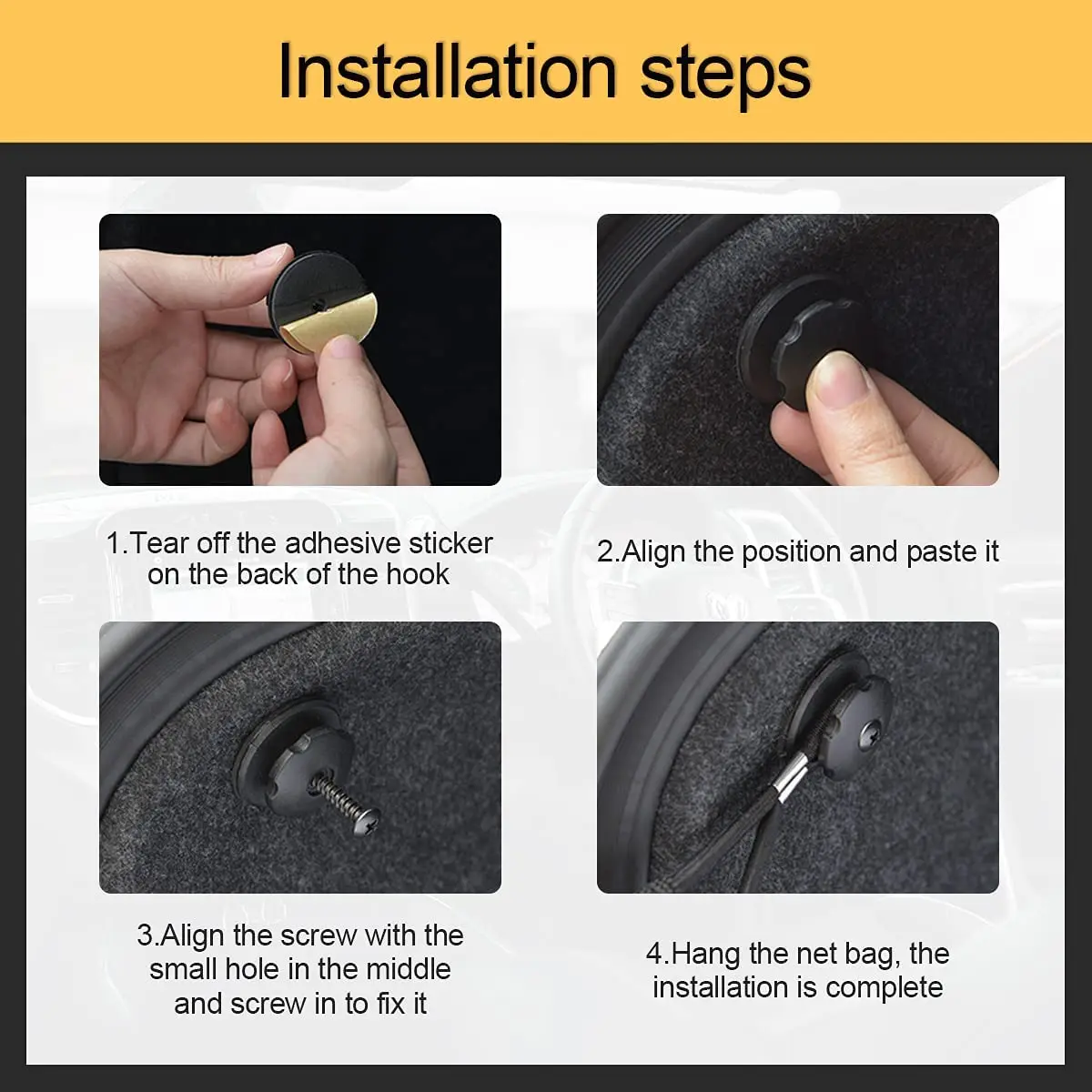 Installation steps

1.Tear off the adhesive sticker on the back of the hook

2.Align the position and paste it

3.Align the screw with the small hole in the middle and screw in to fix it

4.Hang the net bag, the installation is complete