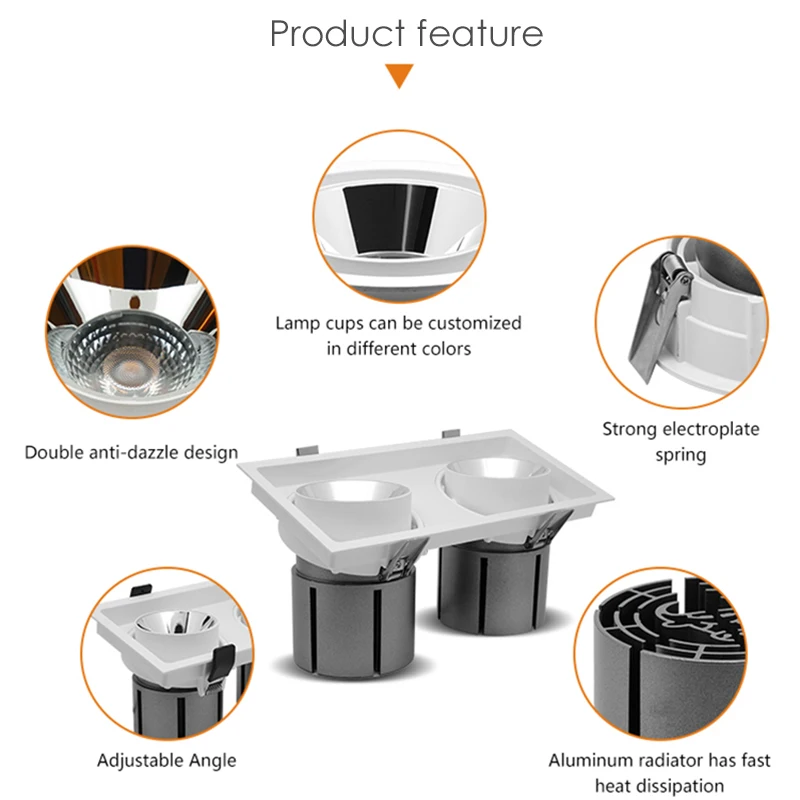 Product feature

Lamp cups can be customized in different colors

Double anti-dazzle design

Strong electroplate spring

Adjustable Angle

Aluminum radiator has fast heat dissipation