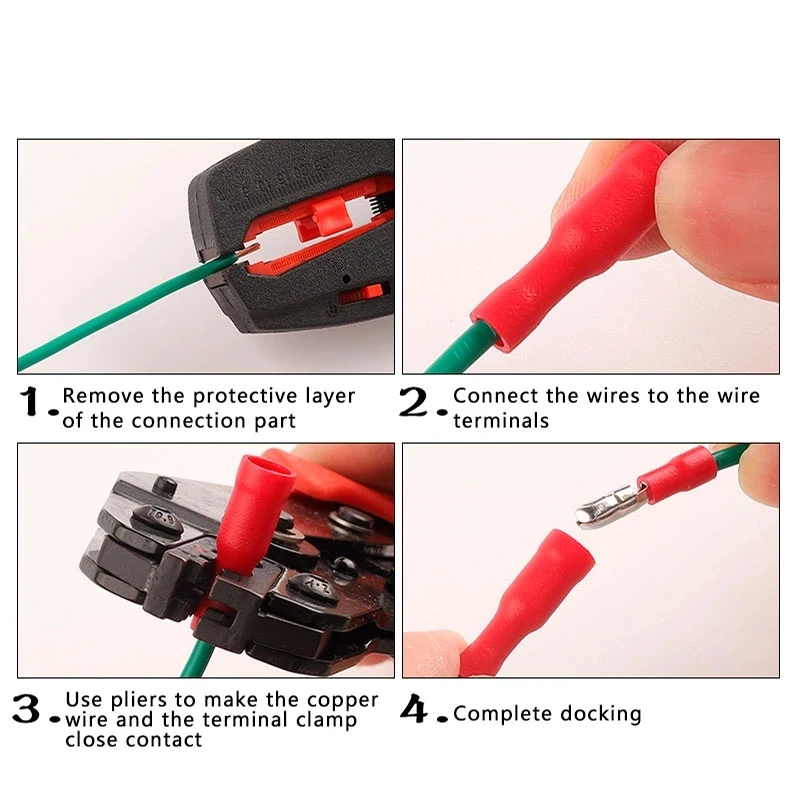 1. Remove the protective layer of the connection part

2. Connect the wires to the wire terminals

3. Use pliers to make the copper wire and the terminal clamp close contact

4. Complete docking