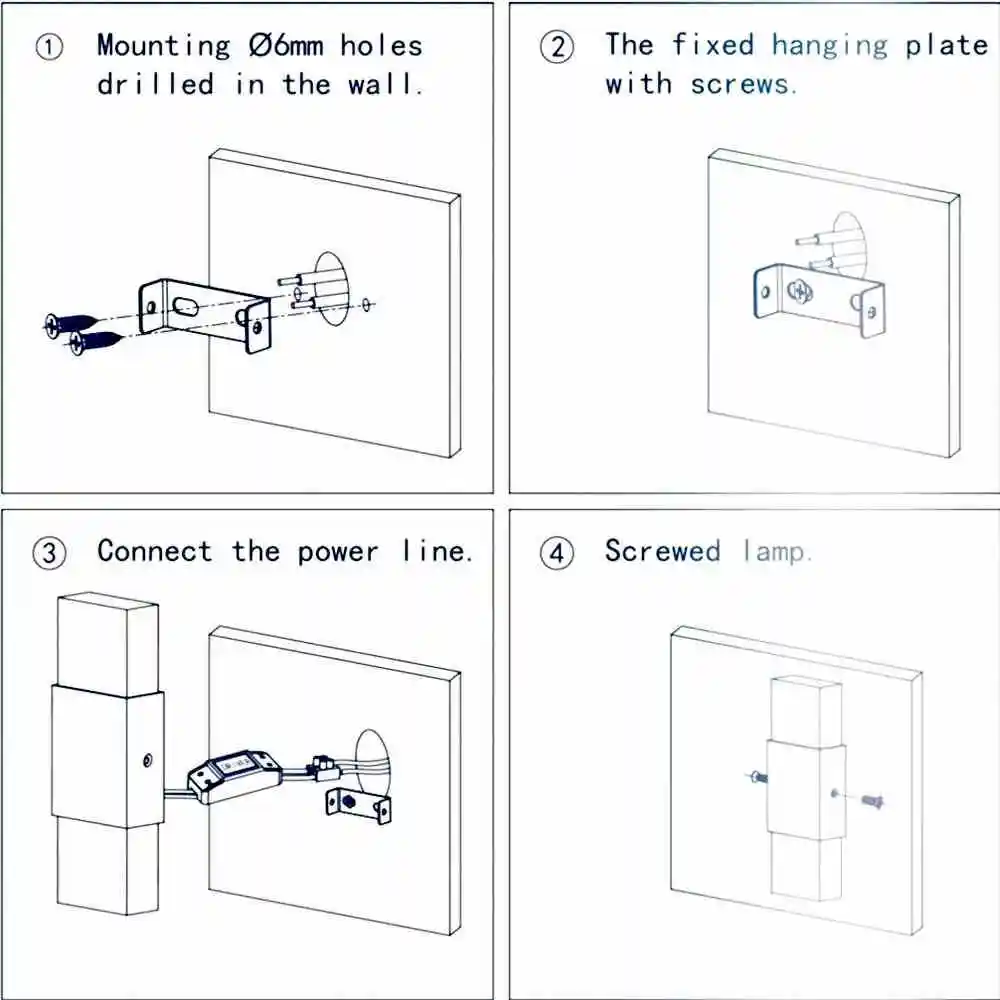 ① Mounting Ø6mm holes drilled in the wall.

② The fixed hanging plate with screws.

③ Connect the power line.

④ Screwed lamp.