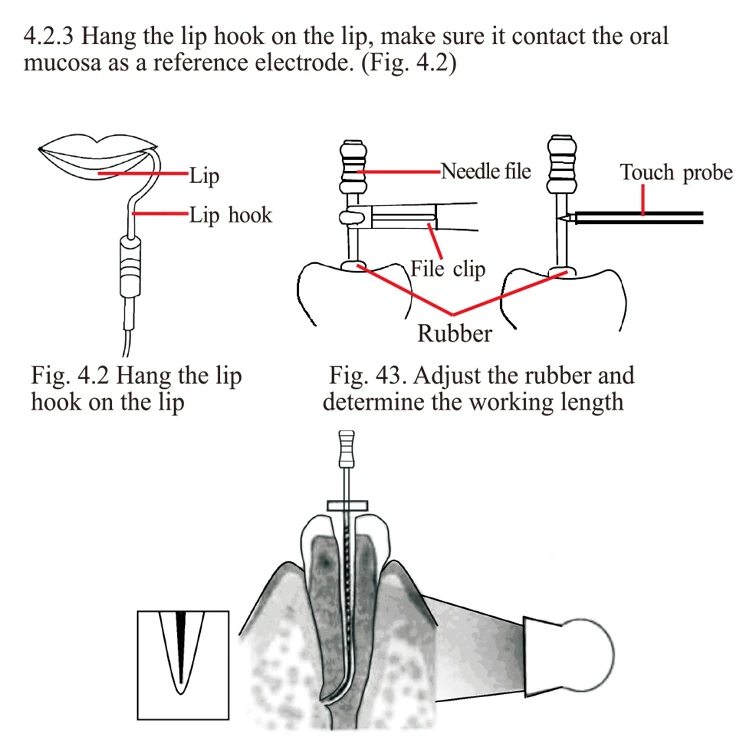 4.2.3 Hang the lip hook on the lip, make sure it contact the oral mucosa as a reference electrode. (Fig. 4.2)

Lip
Lip hook

Needle file
Touch probe
File clip
Rubber

Fig. 4.2 Hang the lip hook on the lip

Fig. 43. Adjust the rubber and determine the working length