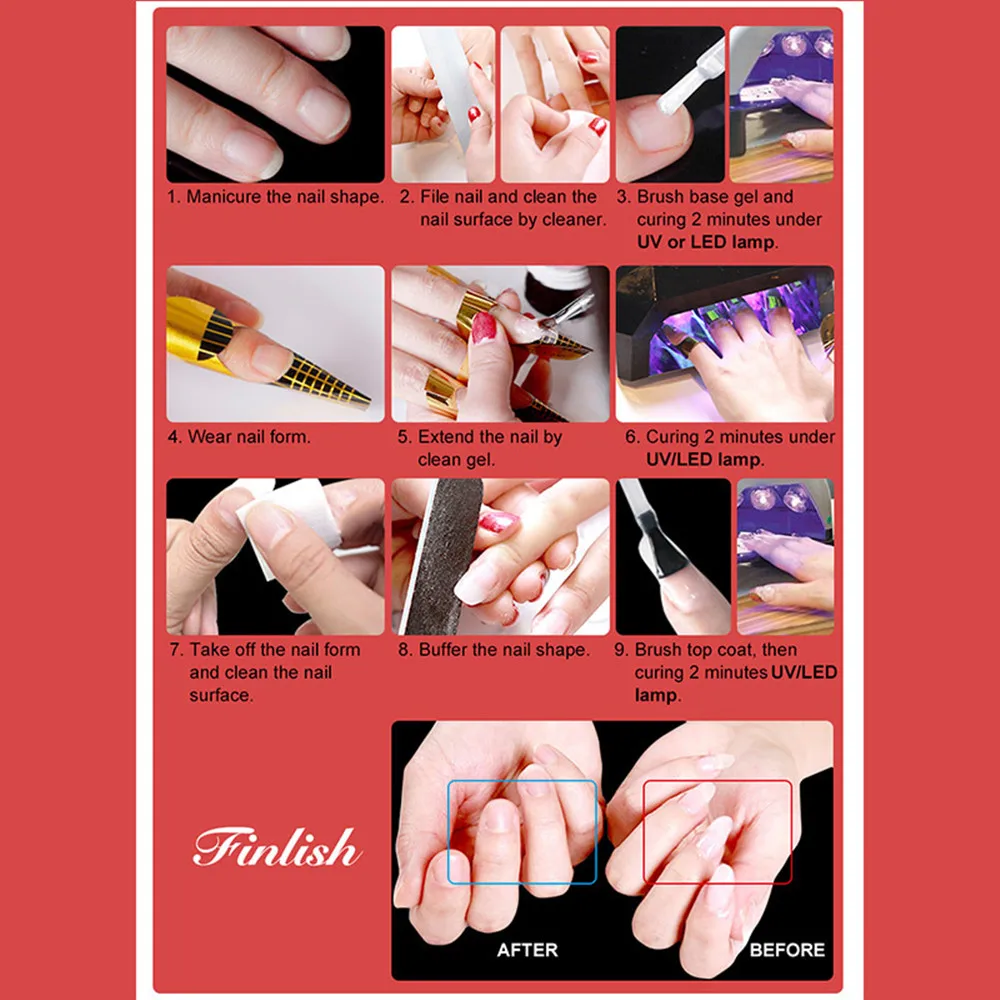 1. Manicure the nail shape.

2. File nail and clean the nail surface by cleaner.

3. Brush base gel and curing 2 minutes under UV or LED lamp.

4. Wear nail form.

5. Extend the nail by clean gel.

6. Curing 2 minutes under UV/LED lamp.

7. Take off the nail form and clean the nail surface.

8. Buffer the nail shape.

9. Brush top coat, then curing 2 minutes UV/LED lamp.

Finlish

AFTER

BEFORE