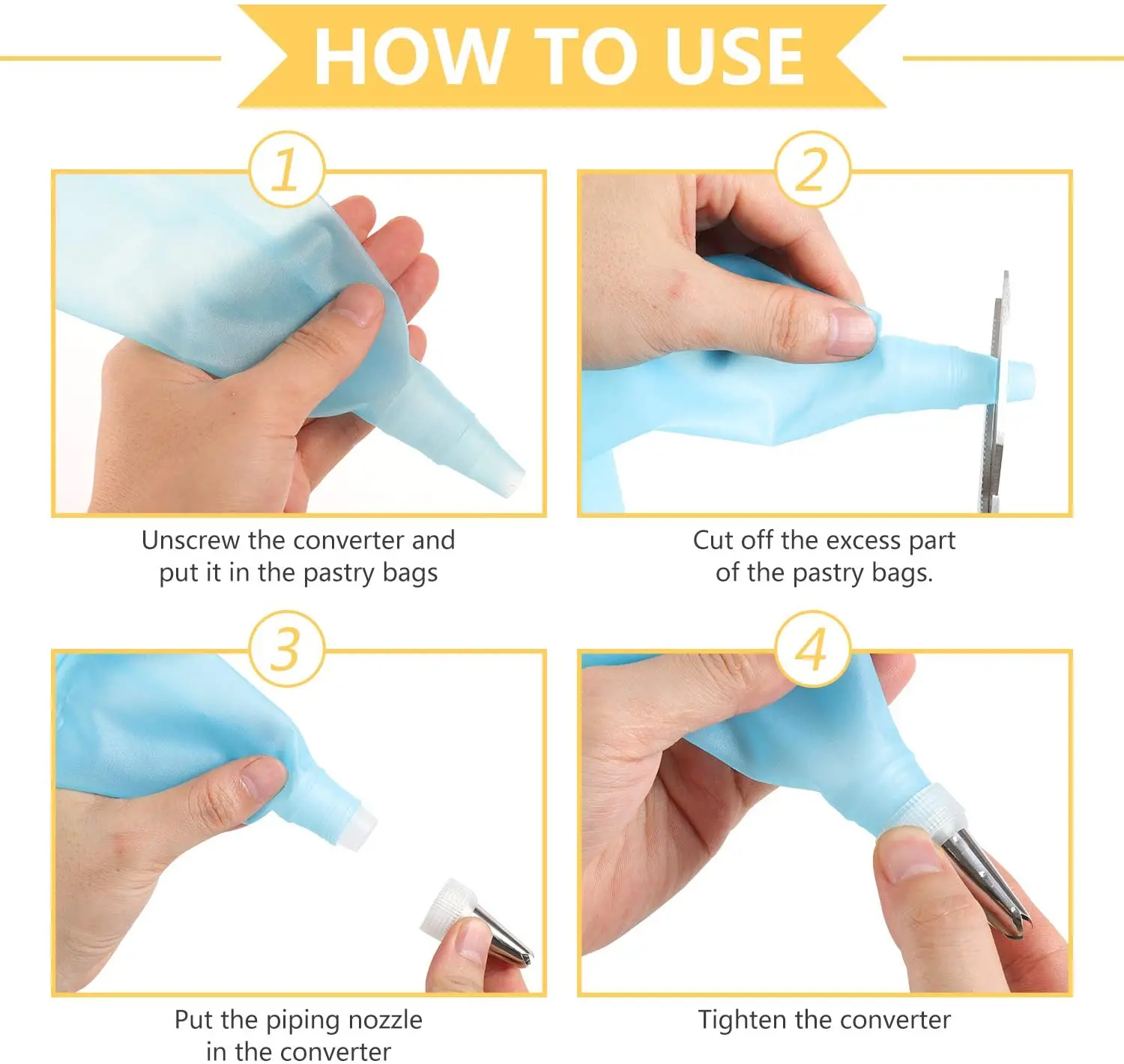 HOW TO USE

1

Unscrew the converter and put it in the pastry bags

2

Cut off the excess part of the pastry bags.

3

Put the piping nozzle in the converter

4

Tighten the converter