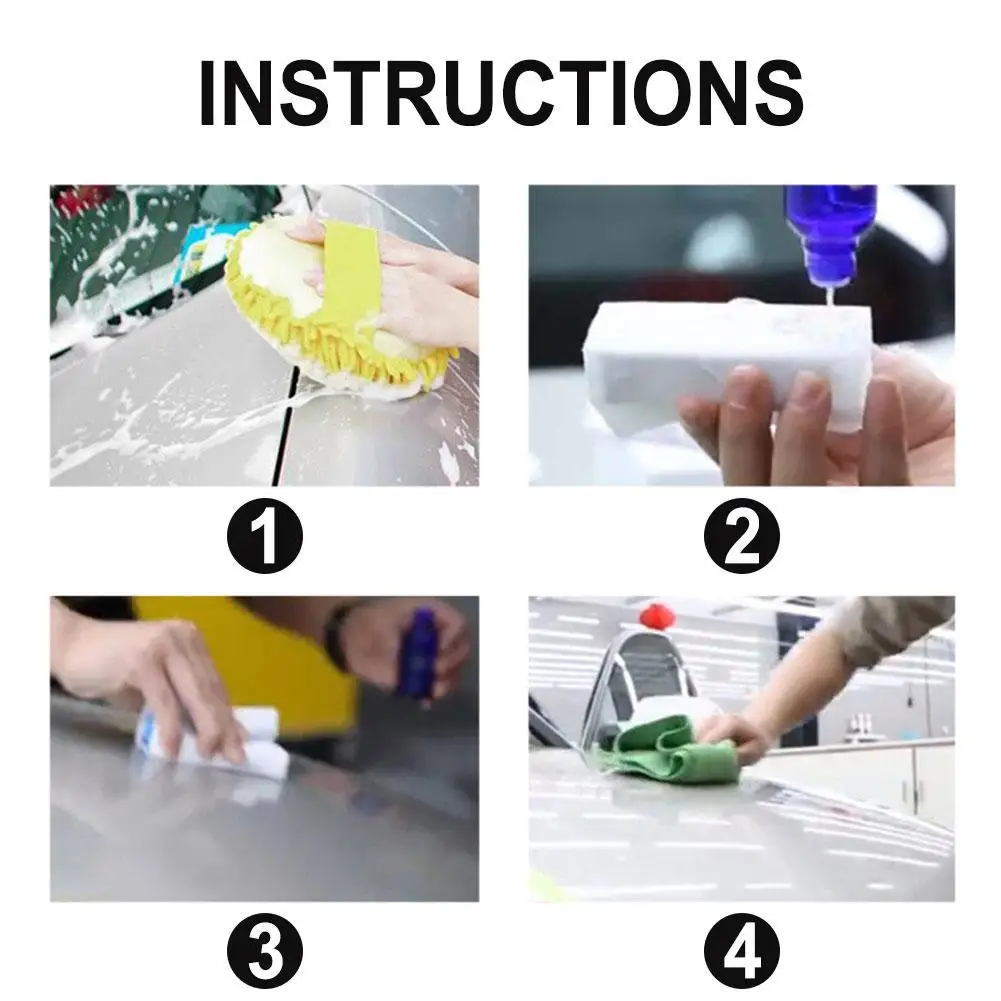 INSTRUCTIONS

1

2

3

4